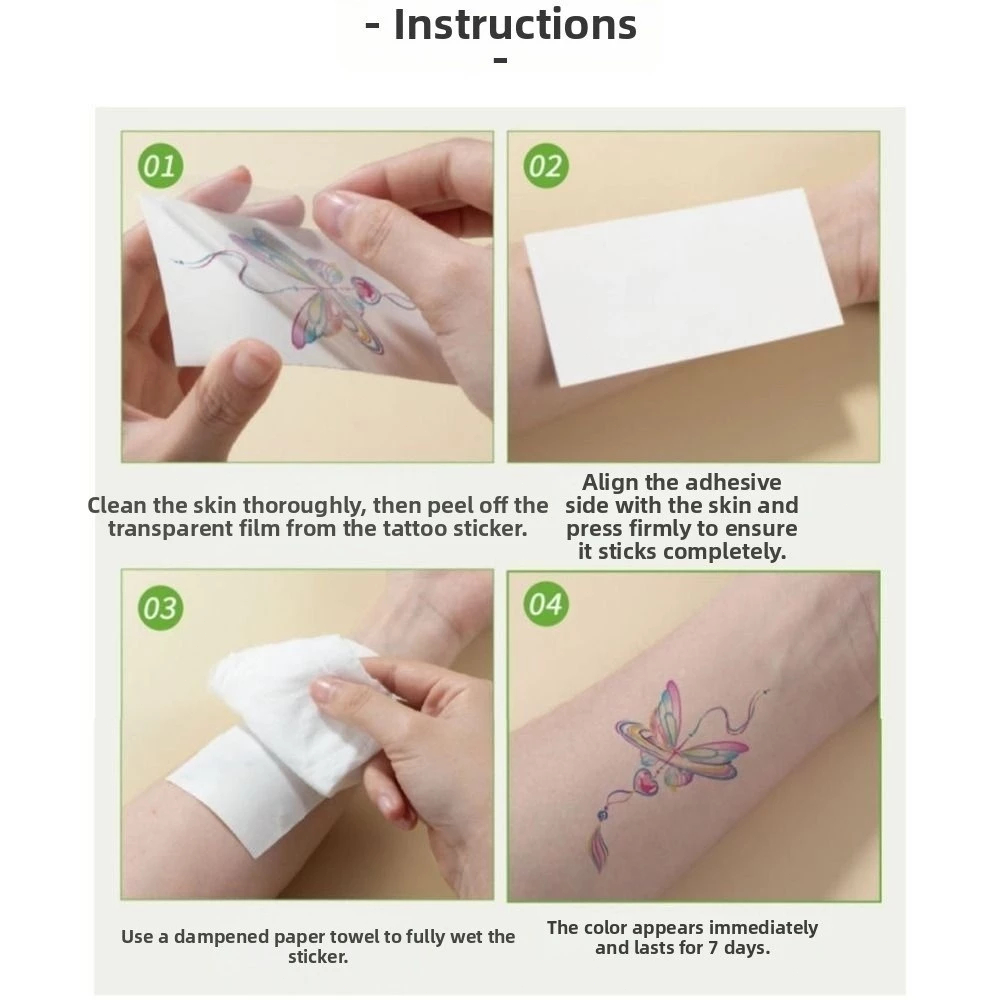 - Instructions -

01

02

Clean the skin thoroughly, then peel off the transparent film from the tattoo sticker.

Align the adhesive side with the skin and press firmly to ensure it sticks completely.

03

04

Use a dampened paper towel to fully wet the sticker.

The color appears immediately and lasts for 7 days.