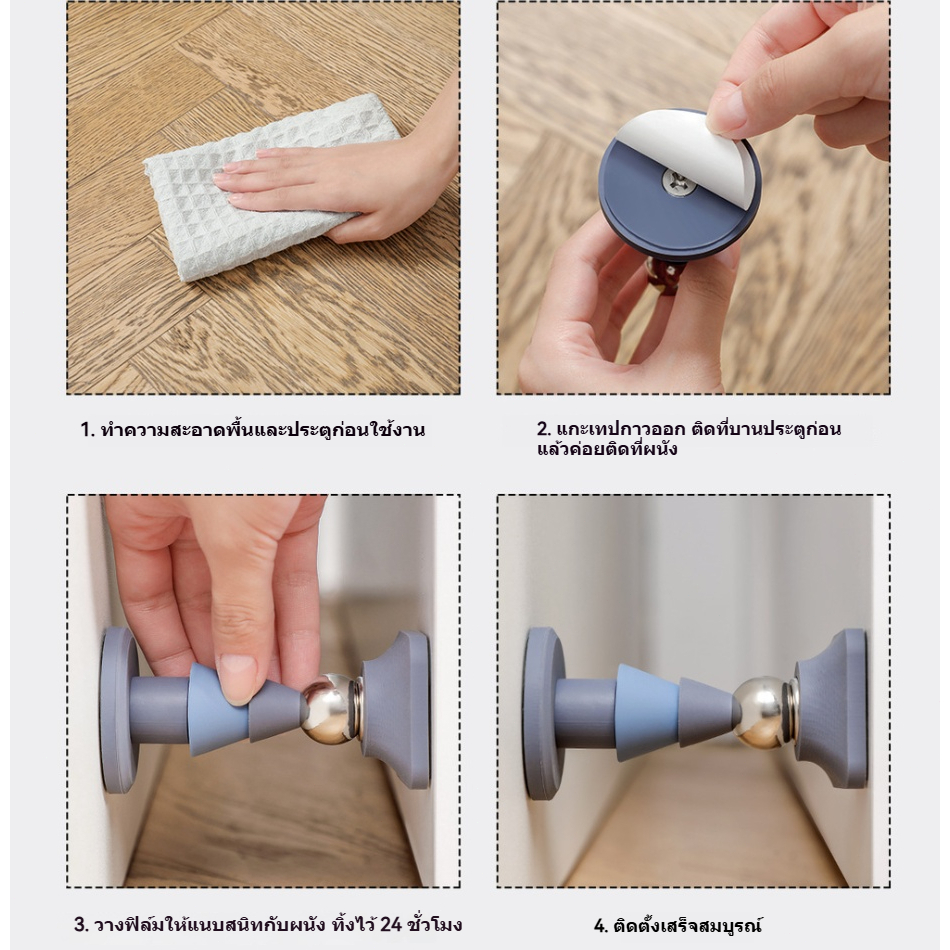 1. ทำความสะอาดพื้นและประตูก่อนใช้งาน

2. แกะเทปกาวออก ติดที่บานประตูก่อน แล้วค่อยติดที่ผนัง

3. วางฟิล์มให้แนบสนิทกับผนัง ทิ้งไว้ 24 ชั่วโมง

4. ติดตั้งเสร็จสมบูรณ์