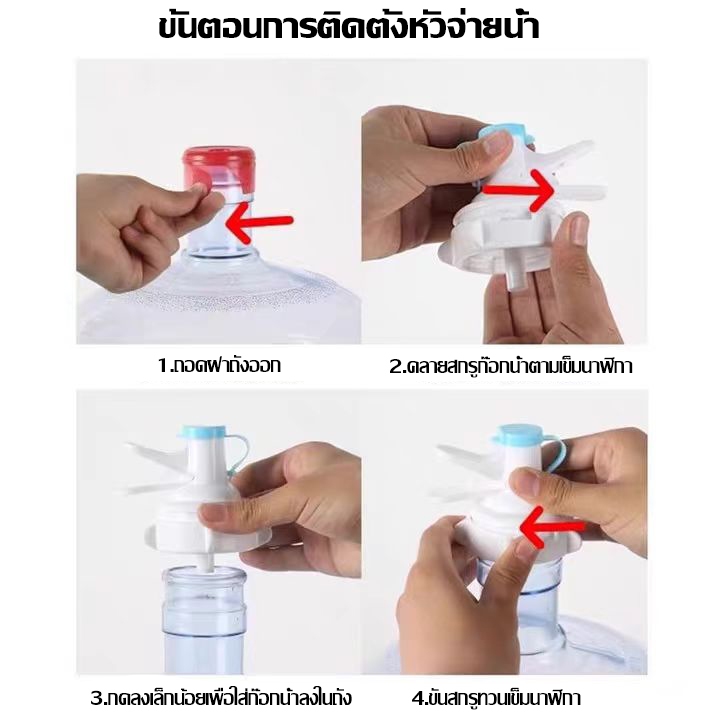 ขั้นตอนการติดตั้งหัวจ่ายน้ำ

1.ถอดฝาถังออก

2.คลายสกรูก๊อกน้ำตามเข็มนาฬิกา

3.กดลงเล็กน้อยเพื่อใส่ก๊อกน้ำลงในถัง

4.ขันสกรูทวนเข็มนาฬิกา