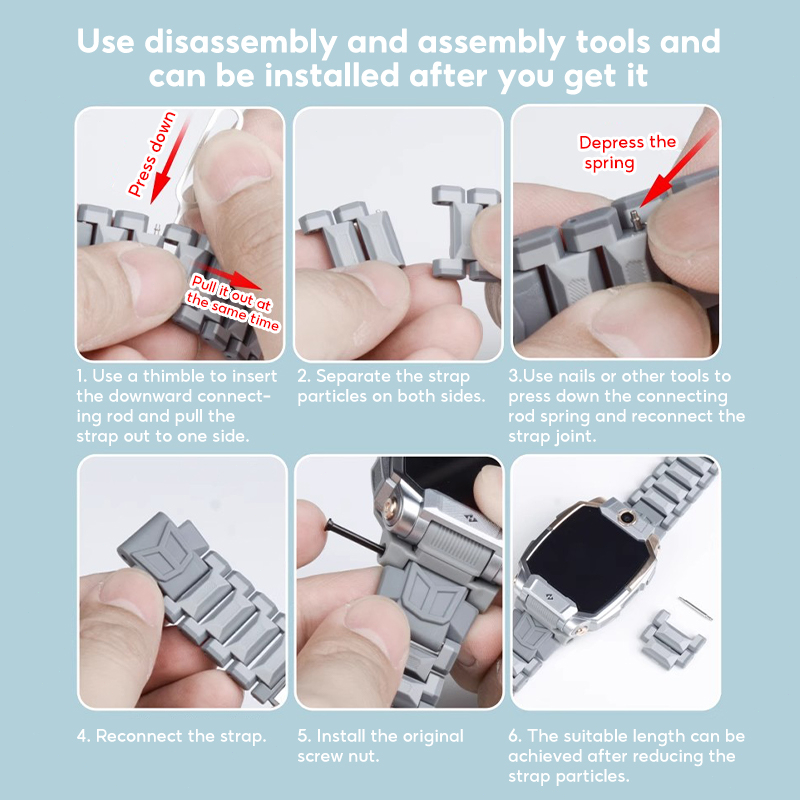 Use disassembly and assembly tools and can be installed after you get it

Press down

Pull it out at the same time

Depress the spring

1. Use a thimble to insert the downward connecting rod and pull the strap out to one side.

2. Separate the strap particles on both sides.

3.Use nails or other tools to press down the connecting rod spring and reconnect the strap joint.

4. Reconnect the strap.

5. Install the original screw nut.

6. The suitable length can be achieved after reducing the strap particles.