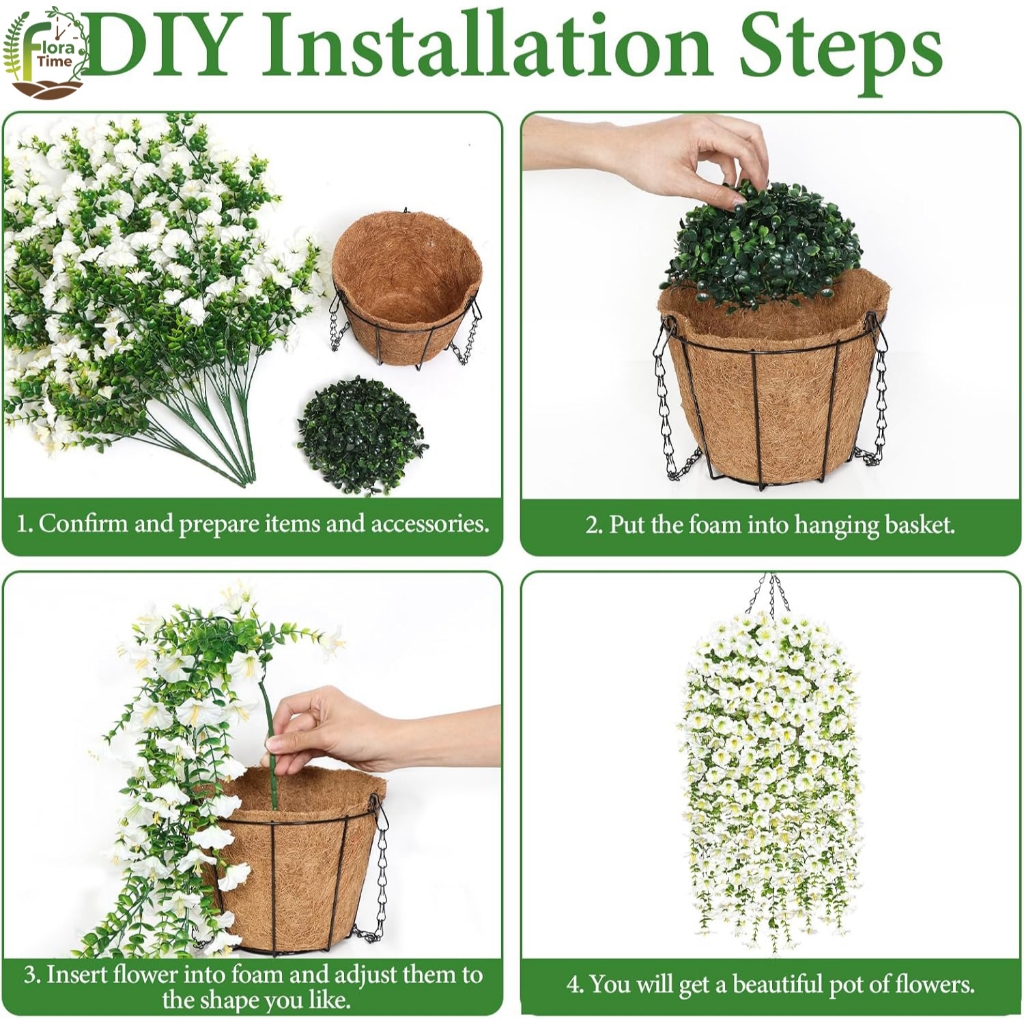 Flora Time

DIY Installation Steps

1. Confirm and prepare items and accessories.

2. Put the foam into hanging basket.

3. Insert flower into foam and adjust them to the shape you like.

4. You will get a beautiful pot of flowers.