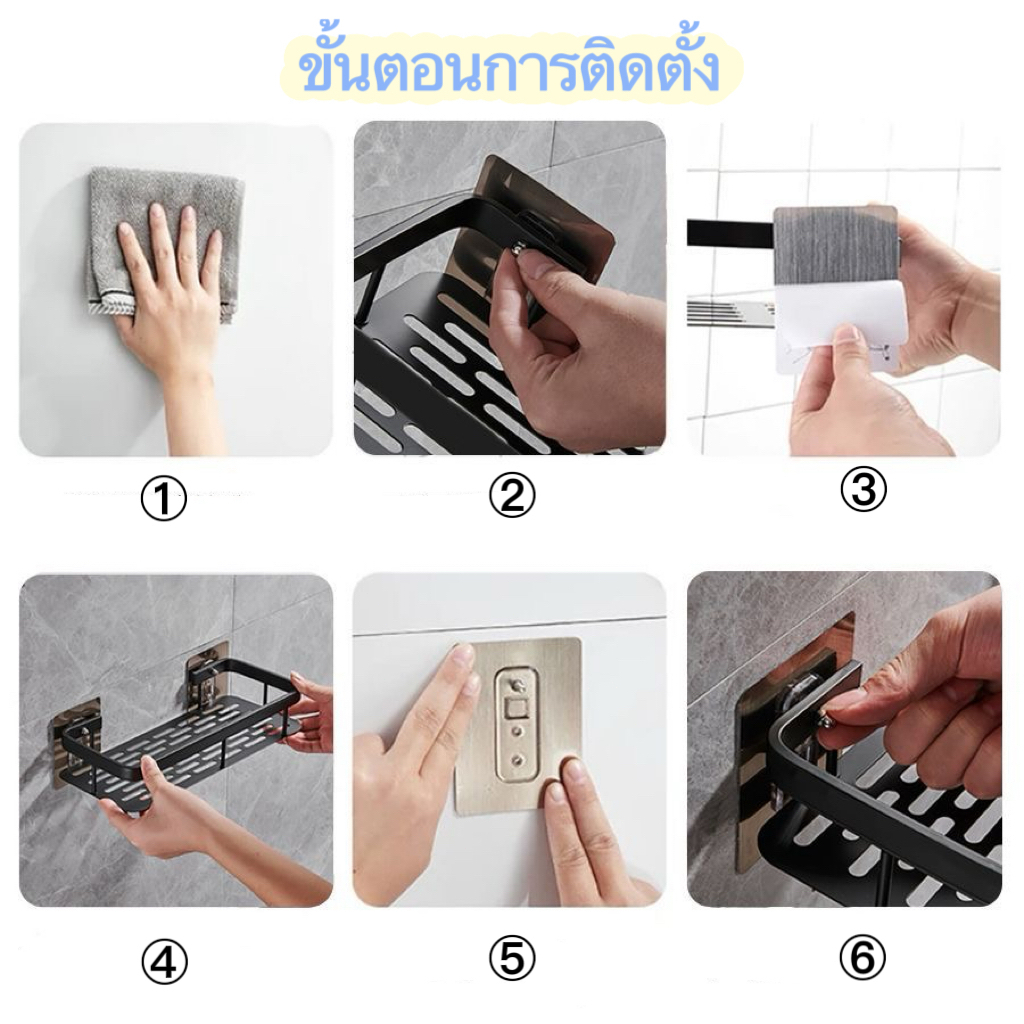 ขั้นตอนการติดตั้ง

①

②

③

④

⑤

⑥