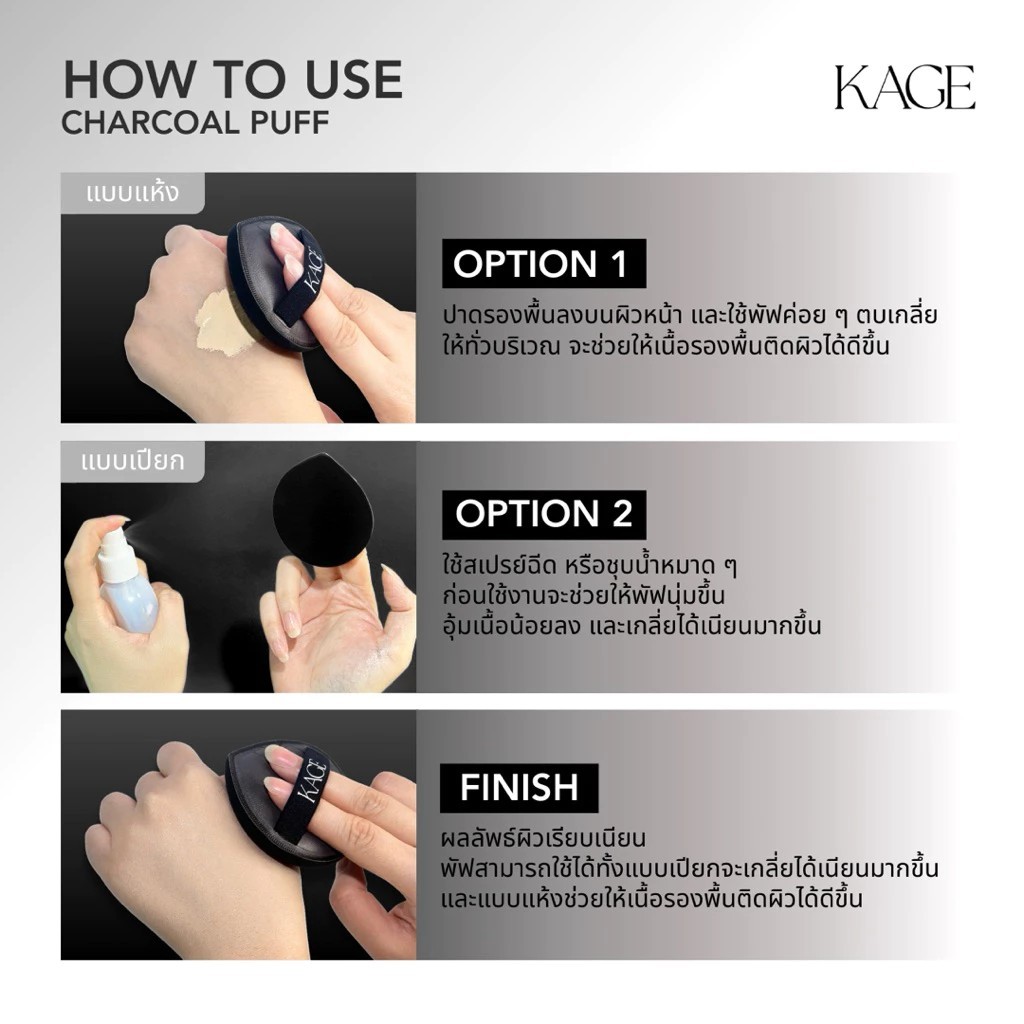 HOW TO USE
CHARCOAL PUFF

KAGE

แบบแห้ง

KAGE

OPTION 1

ปาดรองพื้นลงบนผิวหน้า และใช้พัฟค่อย ๆ ตบเกลี่ยให้ทั่วบริเวณ จะช่วยให้เนื้อรองพื้นติดผิวได้ดีขึ้น

แบบเปียก

OPTION 2

ใช้สเปรย์ฉีด หรือชุบน้ำหมาด ๆ
ก่อนใช้งานจะช่วยให้พัฟนุ่มขึ้น
อุ้มเนื้อน้อยลง และเกลี่ยได้เนียนมากขึ้น

KAGE

FINISH

ผลลัพธ์ผิวเรียบเนียน
พัฟสามารถใช้ได้ทั้งแบบเปียกจะเกลี่ยได้เนียนมากขึ้น
และแบบแห้งช่วยให้เนื้อรองพื้นติดผิวได้ดีขึ้น