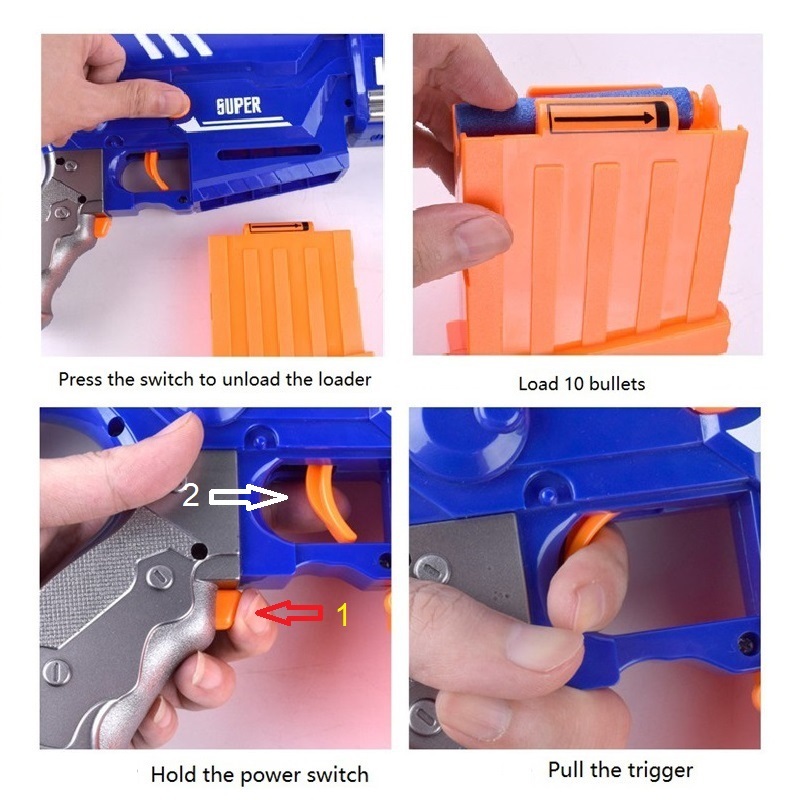 SUPER

Press the switch to unload the loader

Load 10 bullets

2

1

Hold the power switch

Pull the trigger