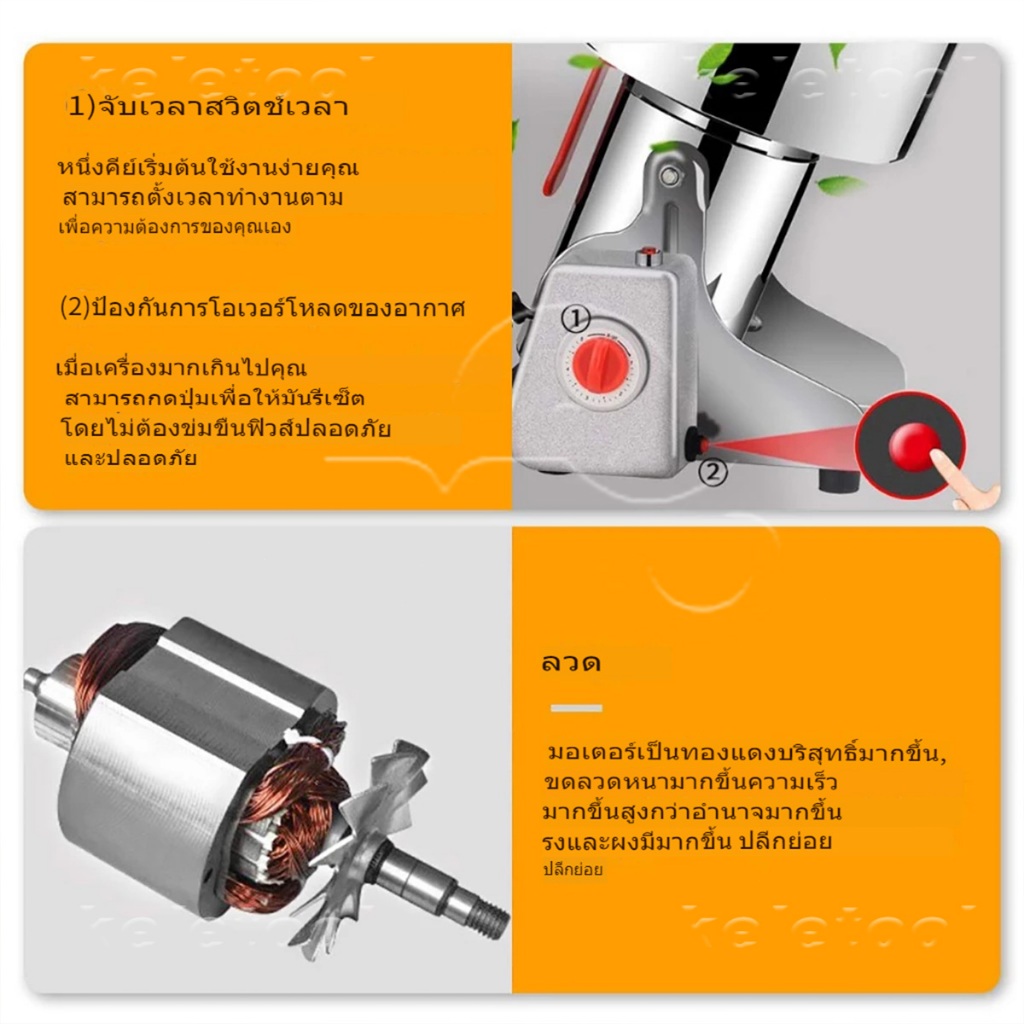 1)จับเวลาสวิตช์เวลา

หนึ่งคีย์เริ่มต้นใช้งานง่ายคุณ สามารถตั้งเวลาทำงานตาม เพื่อความต้องการของคุณเอง

(2)ป้องกันการโอเวอร์โหลดของอากาศ

เมื่อเครื่องมากเกินไปคุณ สามารถกดปุ่มเพื่อให้มันรีเซ็ต โดยไม่ต้องข่มขืนฟิวส์ปลอดภัย และปลอดภัย

①

②

ลวด

มอเตอร์เป็นทองแดงบริสุทธิ์มากขึ้น, ขดลวดหนามากขึ้นความเร็ว มากขึ้นสูงกว่าอำนาจมากขึ้น รงและผงมีมากขึ้น ปลีกย่อย

ปลีกย่อย