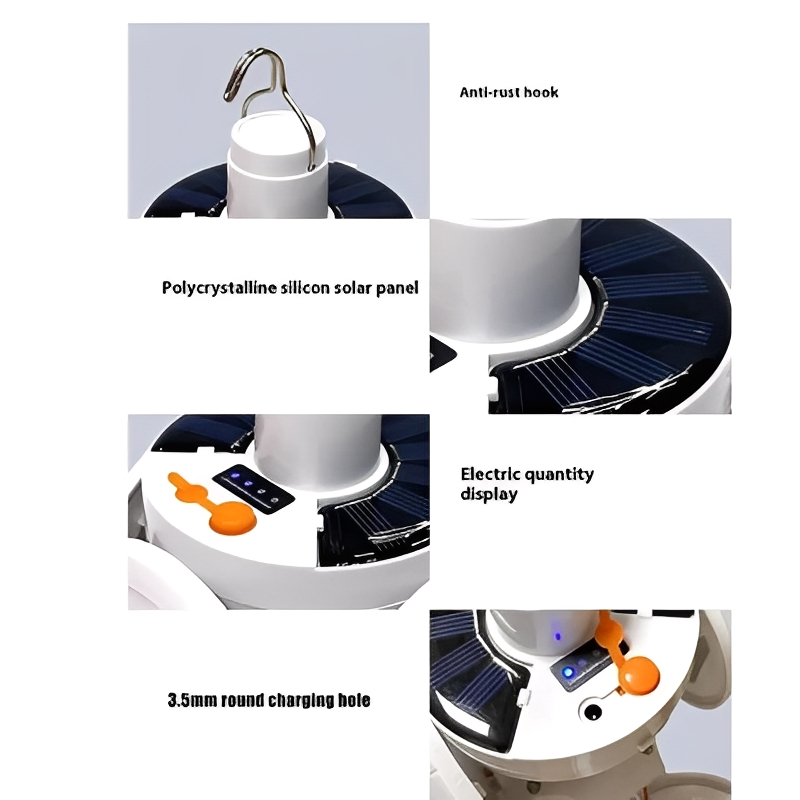 Anti-rust hook

Polycrystalline silicon solar panel

Electric quantity display

3.5mm round charging hole