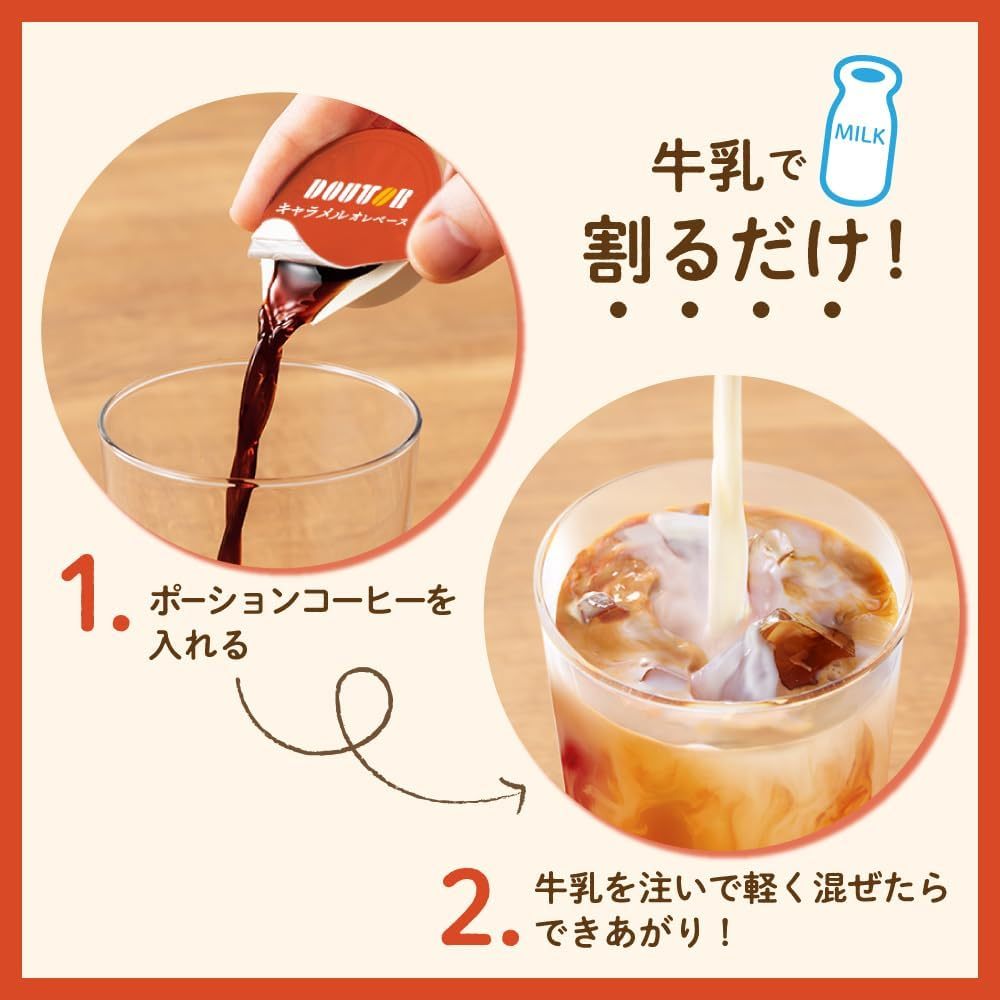 DOUTOR
キャラメルオレベース

MILK

牛乳で
割るだけ！

1. ポーションコーヒーを入れる

2. 牛乳を注いで軽く混ぜたらできあがり！