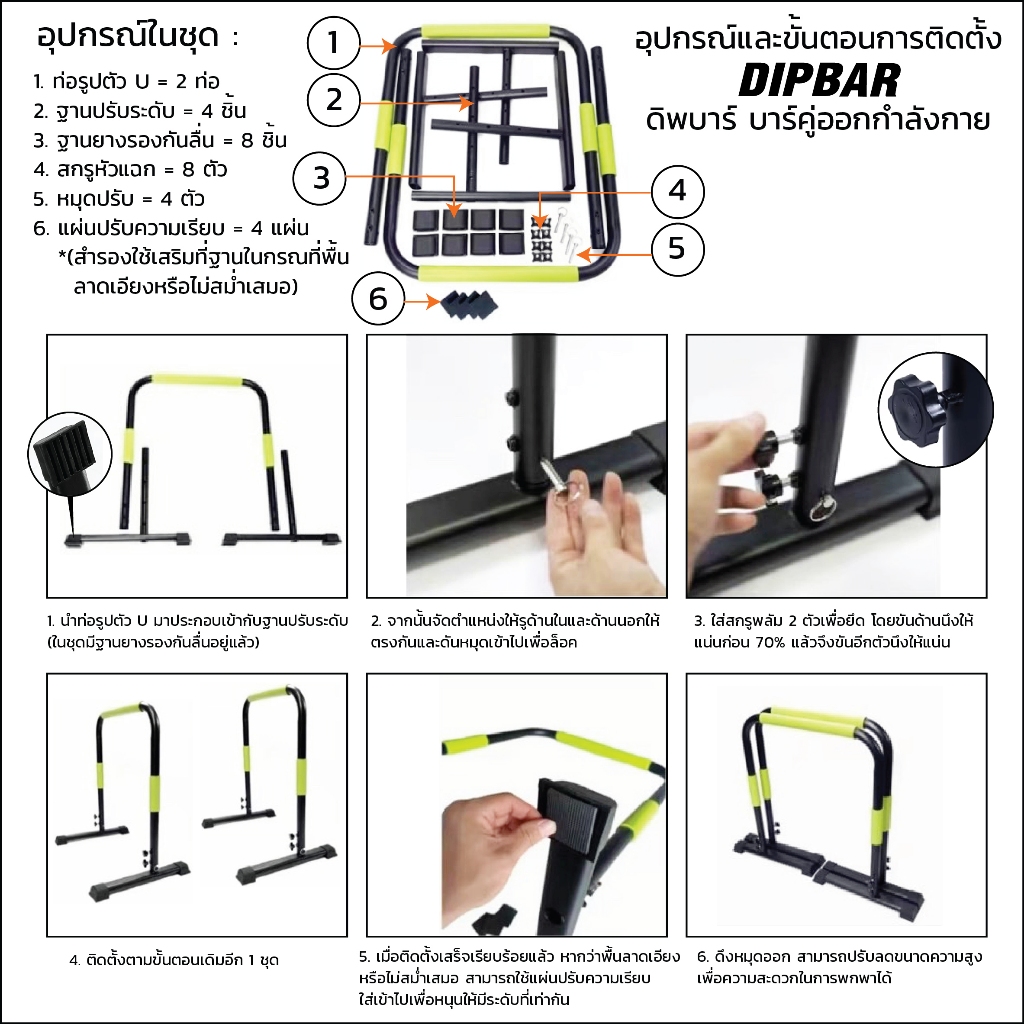 อุปกรณ์ในชุด :

1. ท่อรูปตัว U = 2 ท่อ
2. ฐานปรับระดับ = 4 ชิ้น
3. ฐานยางรองกันลื่น = 8 ชิ้น
4. สกรูหัวแฉก = 8 ตัว
5. หมุดปรับ = 4 ตัว
6. แผ่นปรับความเรียบ = 4 แผ่น
*(สำรองใช้เสริมที่ฐานในกรณีที่พื้นลาดเอียงหรือไม่สม่ำเสมอ)

1
2
3
4
5
6

อุปกรณ์และขั้นตอนการติดตั้ง
DIPBAR
ดิพบาร์ บาร์คู่ออกกำลังกาย

1. นำท่อรูปตัว U มาประกอบเข้ากับฐานปรับระดับ (ในชุดมีฐานยางรองกันลื่นอยู่แล้ว)

2. จากนั้นจัดตำแหน่งให้รูด้านในและด้านนอกให้ตรงกันและดันหมุดเข้าไปเพื่อล็อค

3. ใส่สกรูพลัม 2 ตัวเพื่อยึด โดยขันด้านนึงให้แน่นก่อน 70% แล้วจึงขันอีกตัวนึงให้แน่น

4. ติดตั้งตามขั้นตอนเดิมอีก 1 ชุด

5. เมื่อติดตั้งเสร็จเรียบร้อยแล้ว หากว่าพื้นลาดเอียงหรือไม่สม่ำเสมอ สามารถใช้แผ่นปรับความเรียบใส่เข้าไปเพื่อหนุนให้มีระดับที่เท่ากัน

6. ดึงหมุดออก สามารถปรับลดขนาดความสูงเพื่อความสะดวกในการพกพาได้