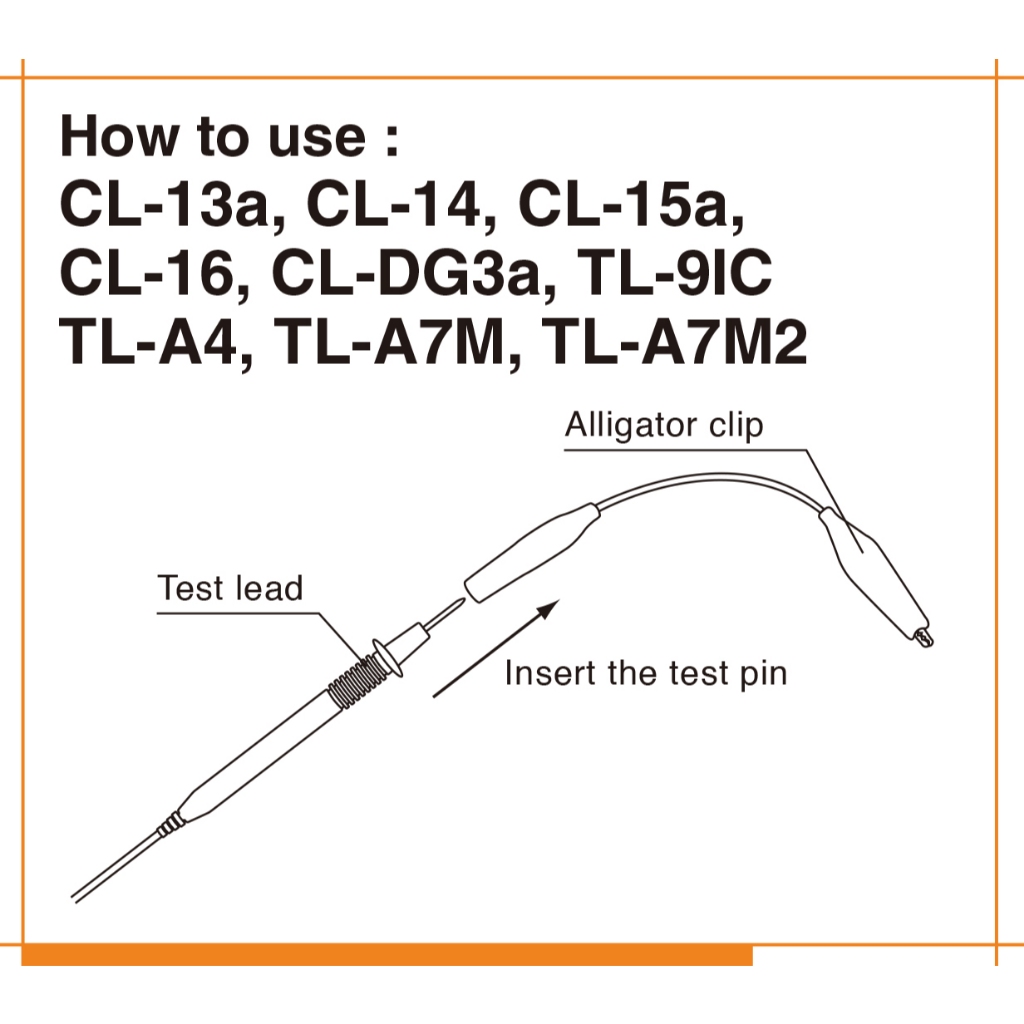 How to use :
CL-13a, CL-14, CL-15a, CL-16, CL-DG3a, TL-9IC TL-A4, TL-A7M, TL-A7M2

Alligator clip

Test lead

Insert the test pin