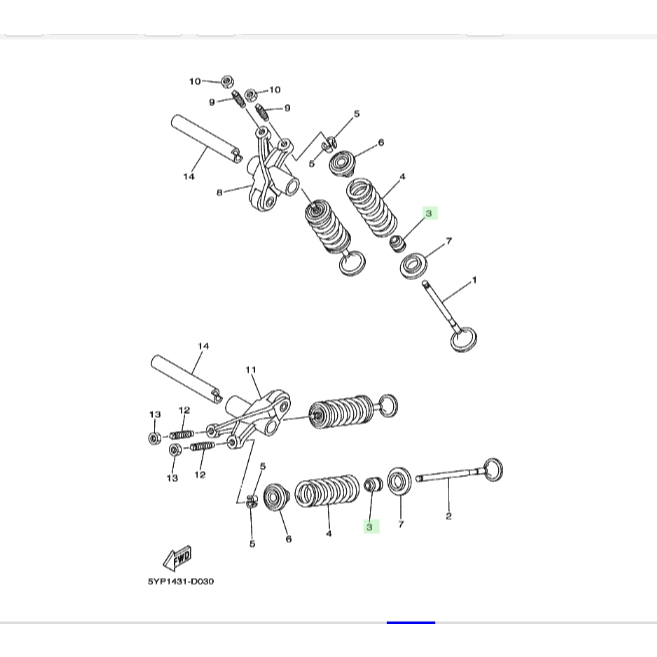 10
10
9
9
5
5
6
14
8
4
3
7
1
14
11
13
12
13
12
5
5
6
4
3
7
2
FWD
5YP1431-D030