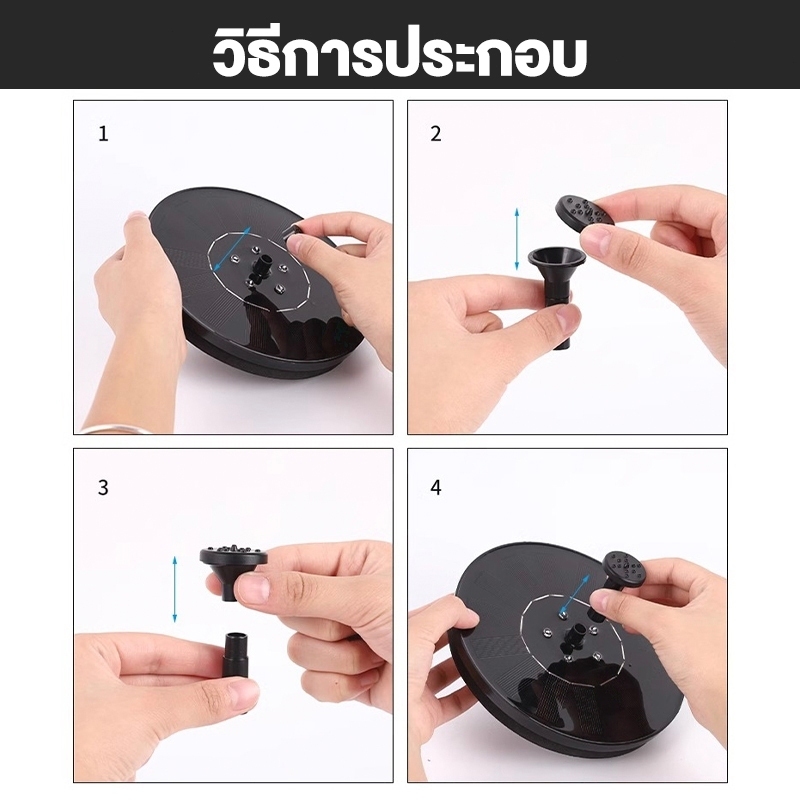 วิธีการประกอบ

1

2

3

4