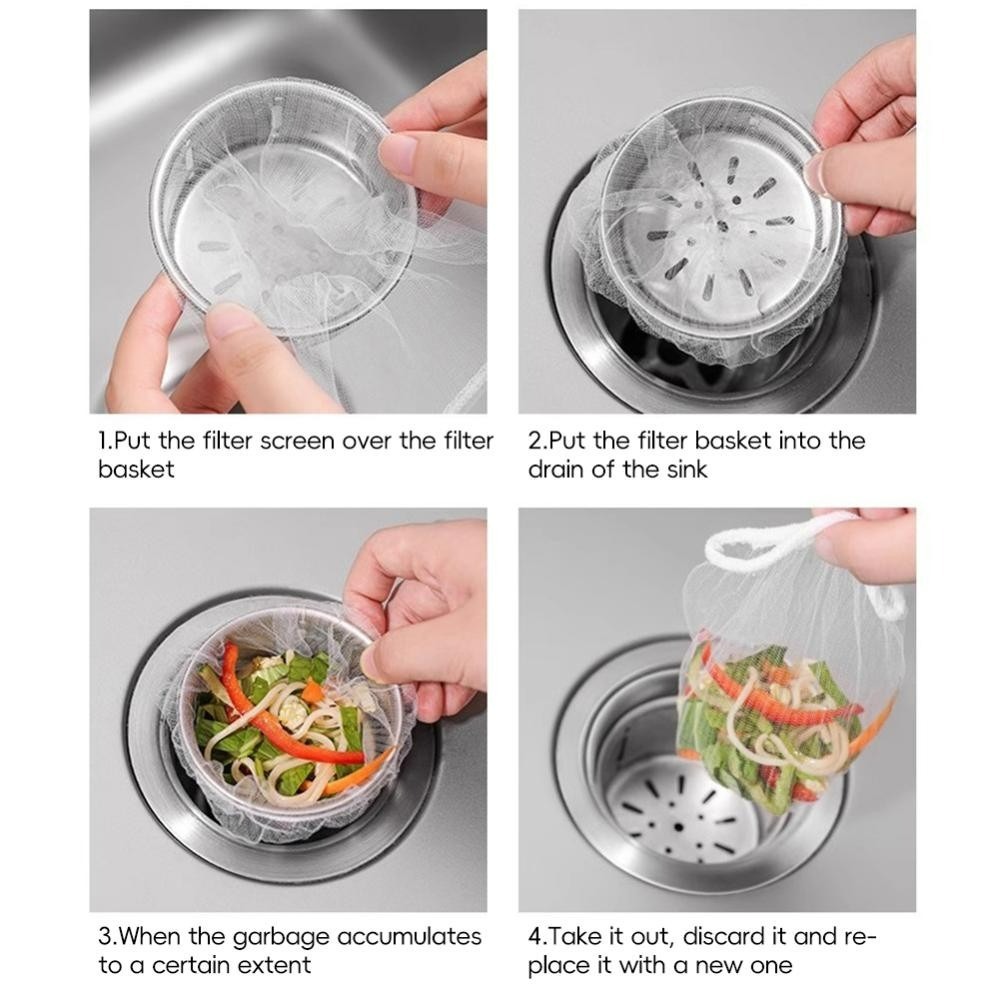 1.Put the filter screen over the filter basket

2.Put the filter basket into the drain of the sink

3.When the garbage accumulates to a certain extent

4.Take it out, discard it and replace it with a new one