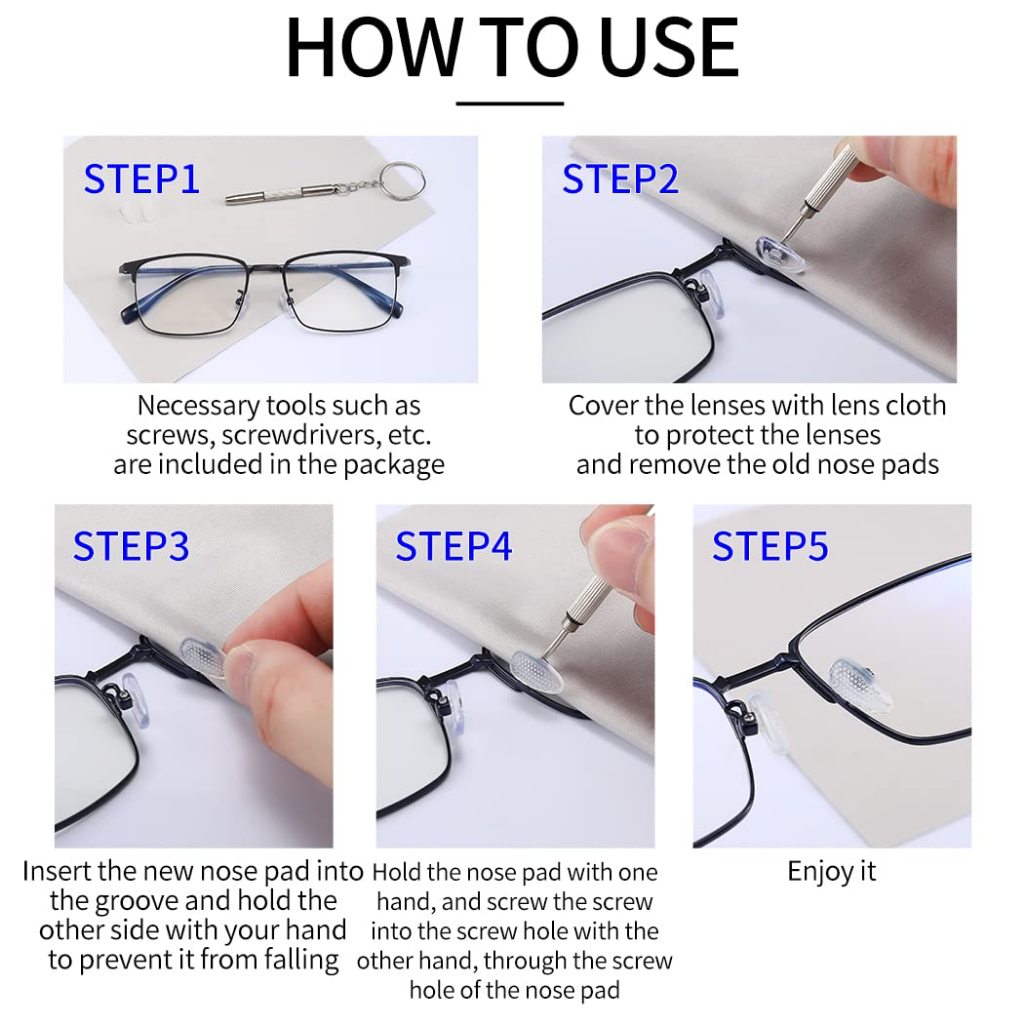 HOW TO USE

STEP1

Necessary tools such as screws, screwdrivers, etc. are included in the package

STEP2

Cover the lenses with lens cloth to protect the lenses and remove the old nose pads

STEP3

Insert the new nose pad into the groove and hold the other side with your hand to prevent it from falling

STEP4

Hold the nose pad with one hand, and screw the screw into the screw hole with the other hand, through the screw hole of the nose pad

STEP5

Enjoy it