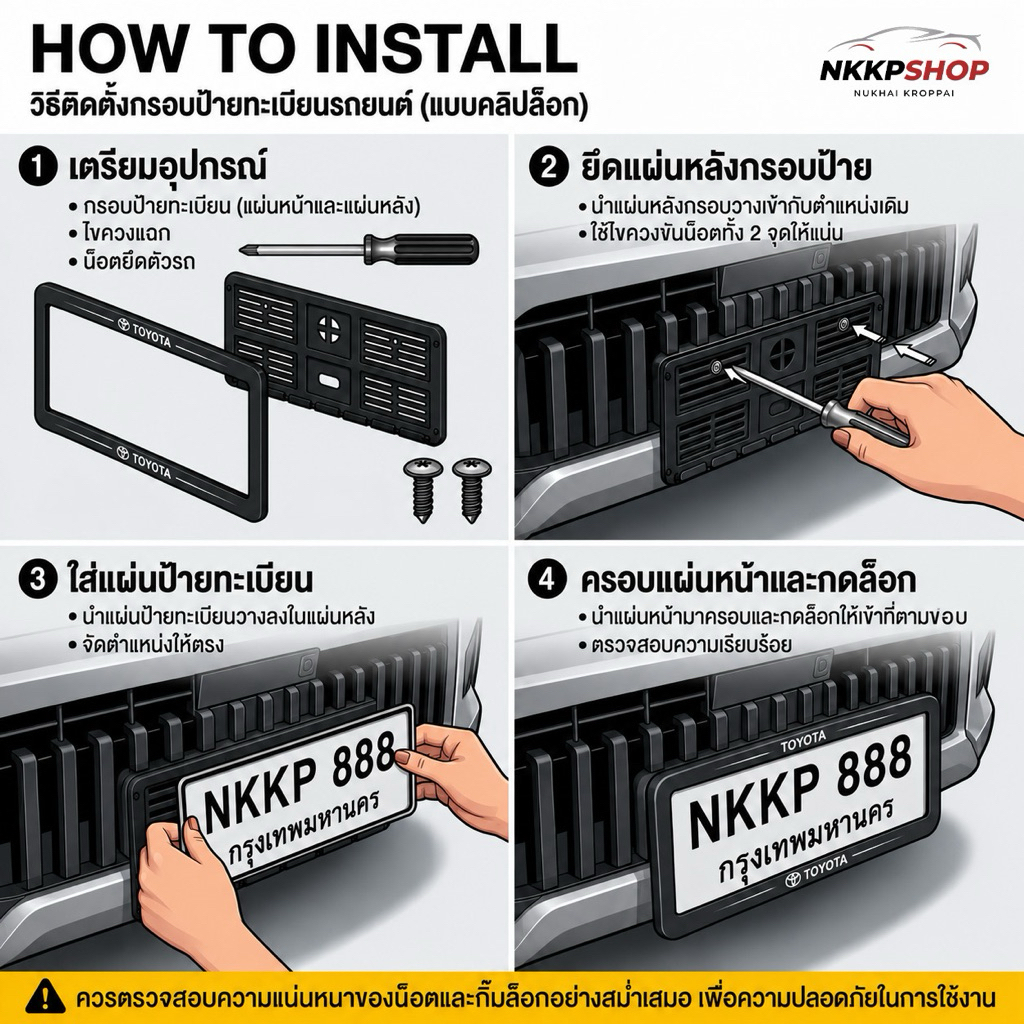 HOW TO INSTALL

วิธีติดตั้งกรอบป้ายทะเบียนรถยนต์ (แบบคลิปล็อก)

NKKPSHOP
NUKHAI KROPPAI

1 เตรียมอุปกรณ์
• กรอบป้ายทะเบียน (แผ่นหน้าและแผ่นหลัง)
• ไขควงแฉก
• น็อตยึดตัวรถ

TOYOTA
TOYOTA

2 ยึดแผ่นหลังกรอบป้าย
• นำแผ่นหลังกรอบวางเข้ากับตำแหน่งเดิม
• ใช้ไขควงขันน็อตทั้ง 2 จุดให้แน่น

3 ใส่แผ่นป้ายทะเบียน
• นำแผ่นป้ายทะเบียนวางลงในแผ่นหลัง
• จัดตำแหน่งให้ตรง

NKKP 888
กรุงเทพมหานคร

4 ครอบแผ่นหน้าและกดล็อก
• นำแผ่นหน้ามาครอบและกดล็อกให้เข้าที่ตามขอบ
• ตรวจสอบความเรียบร้อย

TOYOTA
NKKP 888
กรุงเทพมหานคร
TOYOTA

ควรตรวจสอบความแน่นหนาของน็อตและกิ๊บล็อกอย่างสม่ำเสมอ เพื่อความปลอดภัยในการใช้งาน