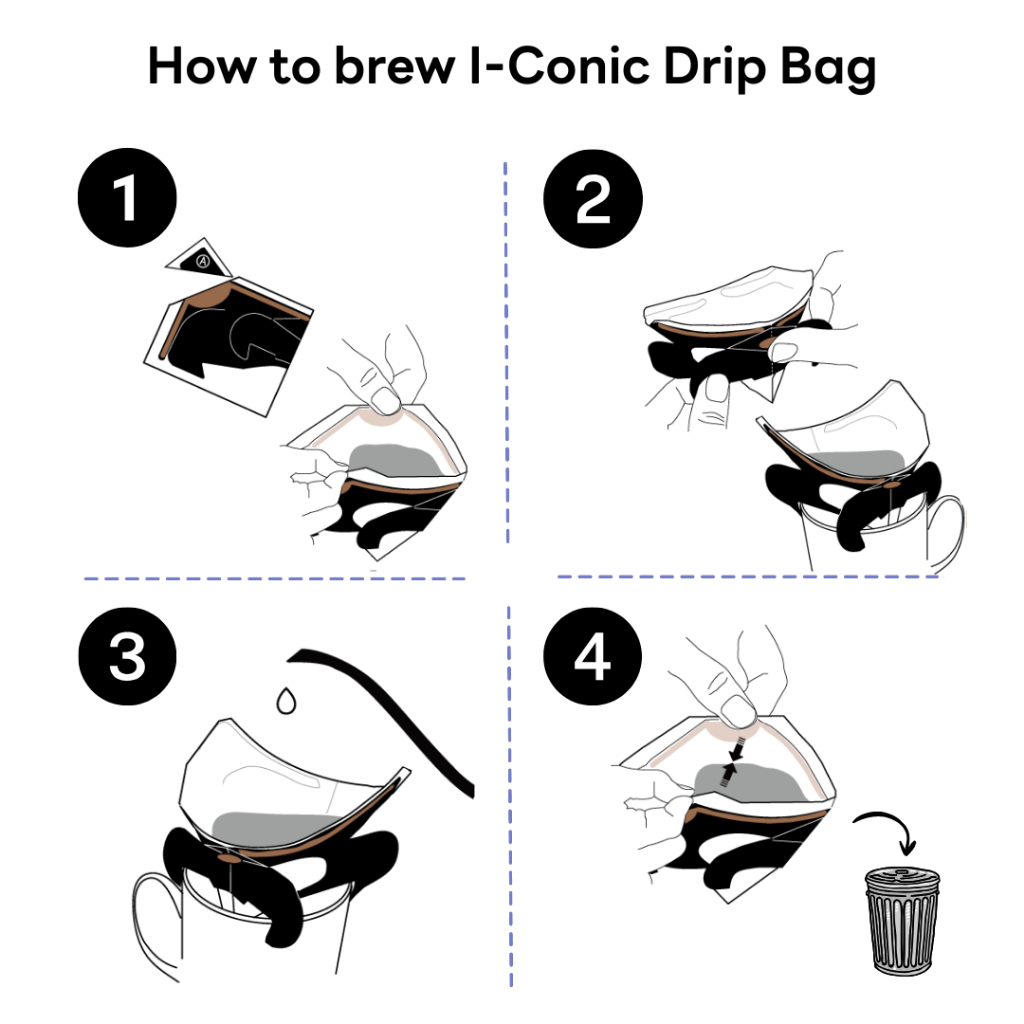 How to brew I-Conic Drip Bag

1

A

2

3

4