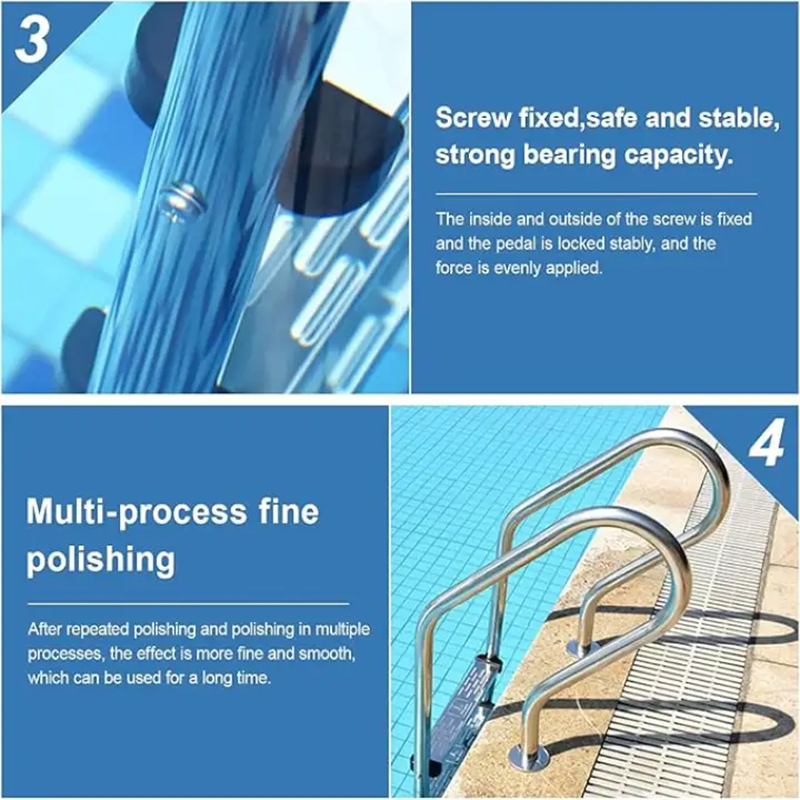 3

Screw fixed,safe and stable, strong bearing capacity.

The inside and outside of the screw is fixed and the pedal is locked stably, and the force is evenly applied.

Multi-process fine polishing

After repeated polishing and polishing in multiple processes, the effect is more fine and smooth, which can be used for a long time.

4