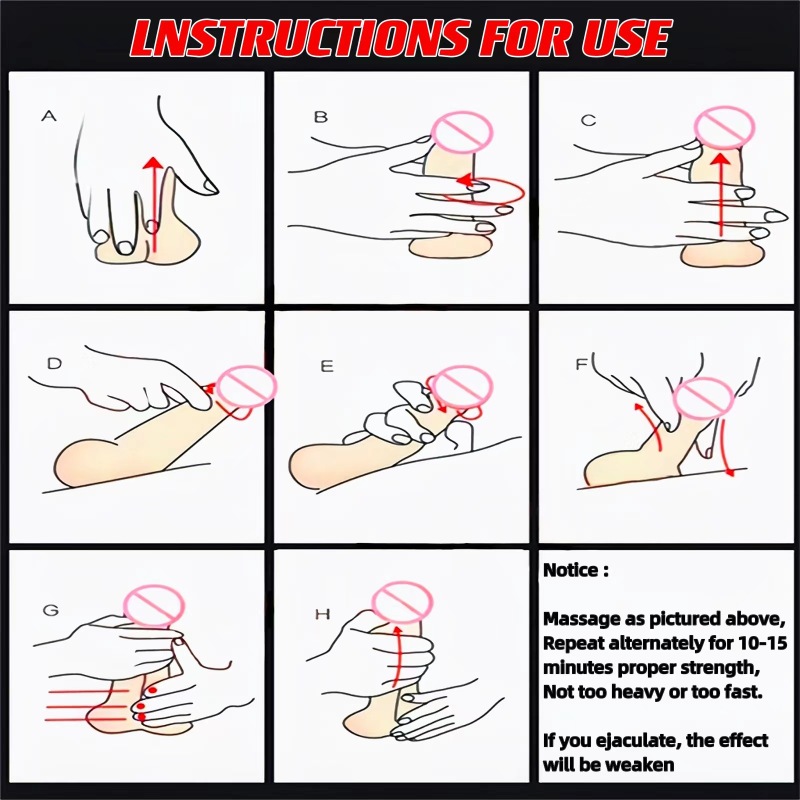 LNSTRUCTIONS FOR USE

A

B

C

D

E

F

G

H

Notice :

Massage as pictured above, Repeat alternately for 10-15 minutes proper strength, Not too heavy or too fast.

If you ejaculate, the effect will be weaken