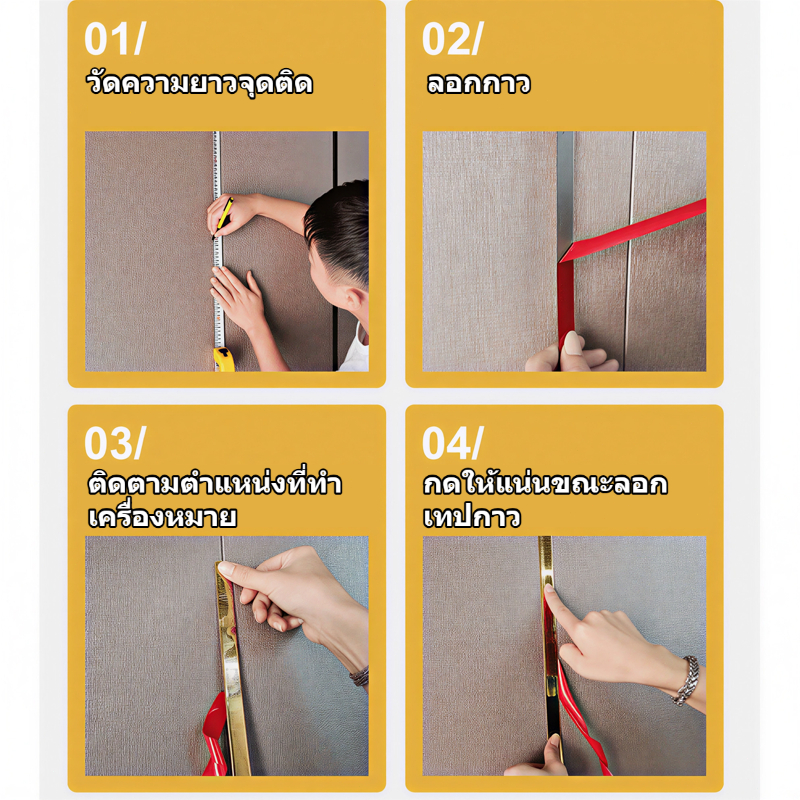 01/
วัดความยาวจุดติด

02/
ลอกกาว

03/
ติดตามตำแหน่งที่ทำเครื่องหมาย

04/
กดให้แน่นขณะลอกเทปกาว