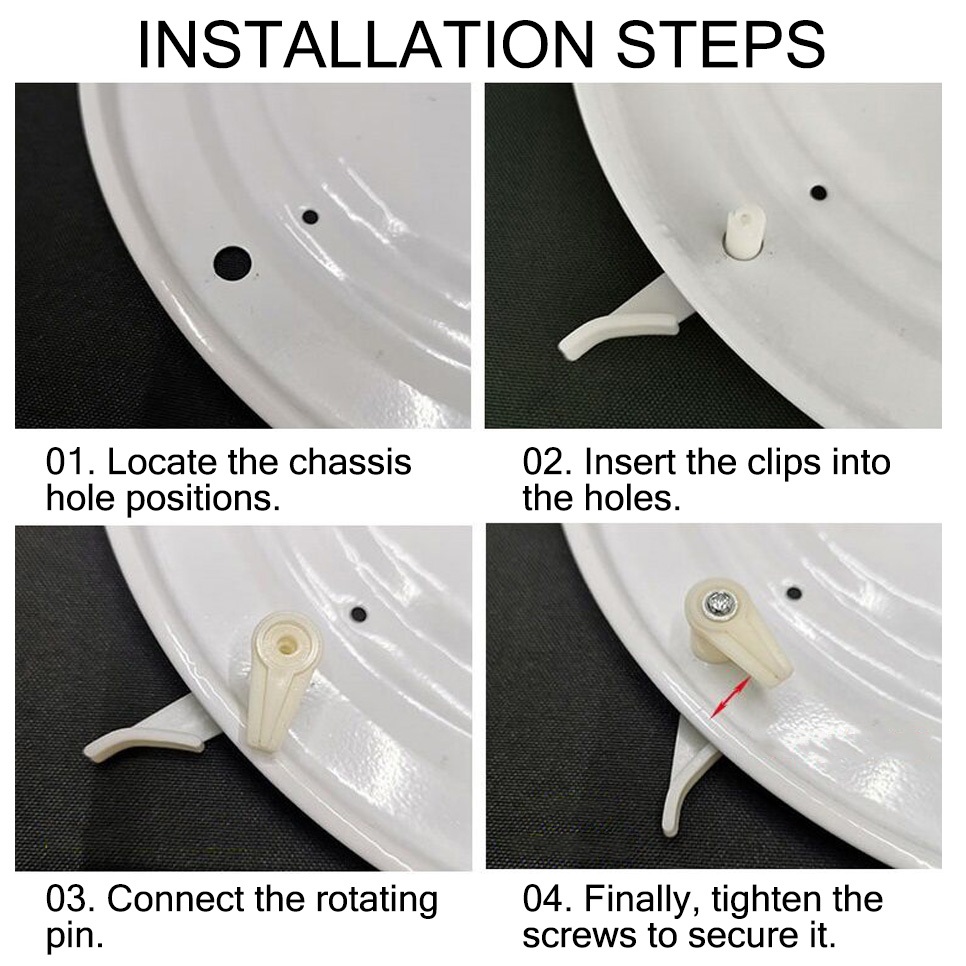 INSTALLATION STEPS

01. Locate the chassis hole positions.

02. Insert the clips into the holes.

03. Connect the rotating pin.

04. Finally, tighten the screws to secure it.