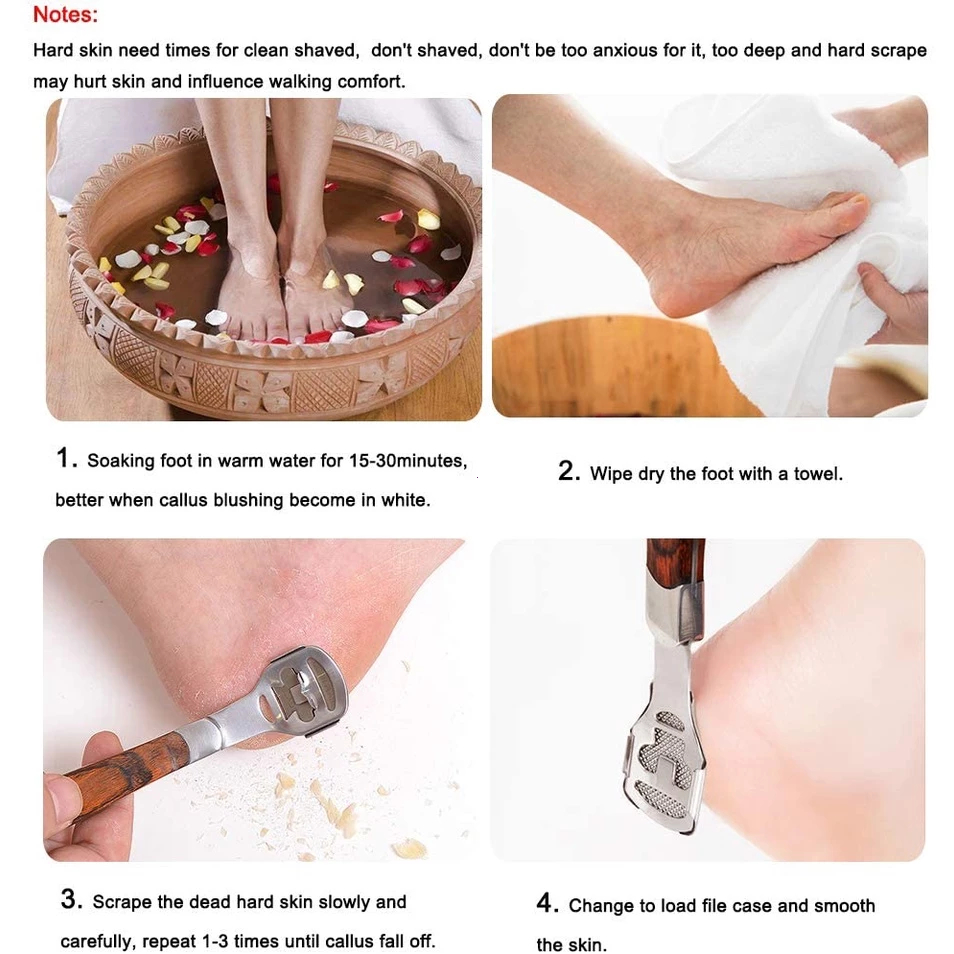 Notes:
Hard skin need times for clean shaved, don't shaved, don't be too anxious for it, too deep and hard scrape may hurt skin and influence walking comfort.

1. Soaking foot in warm water for 15-30minutes, better when callus blushing become in white.

2. Wipe dry the foot with a towel.

3. Scrape the dead hard skin slowly and carefully, repeat 1-3 times until callus fall off.

4. Change to load file case and smooth the skin.