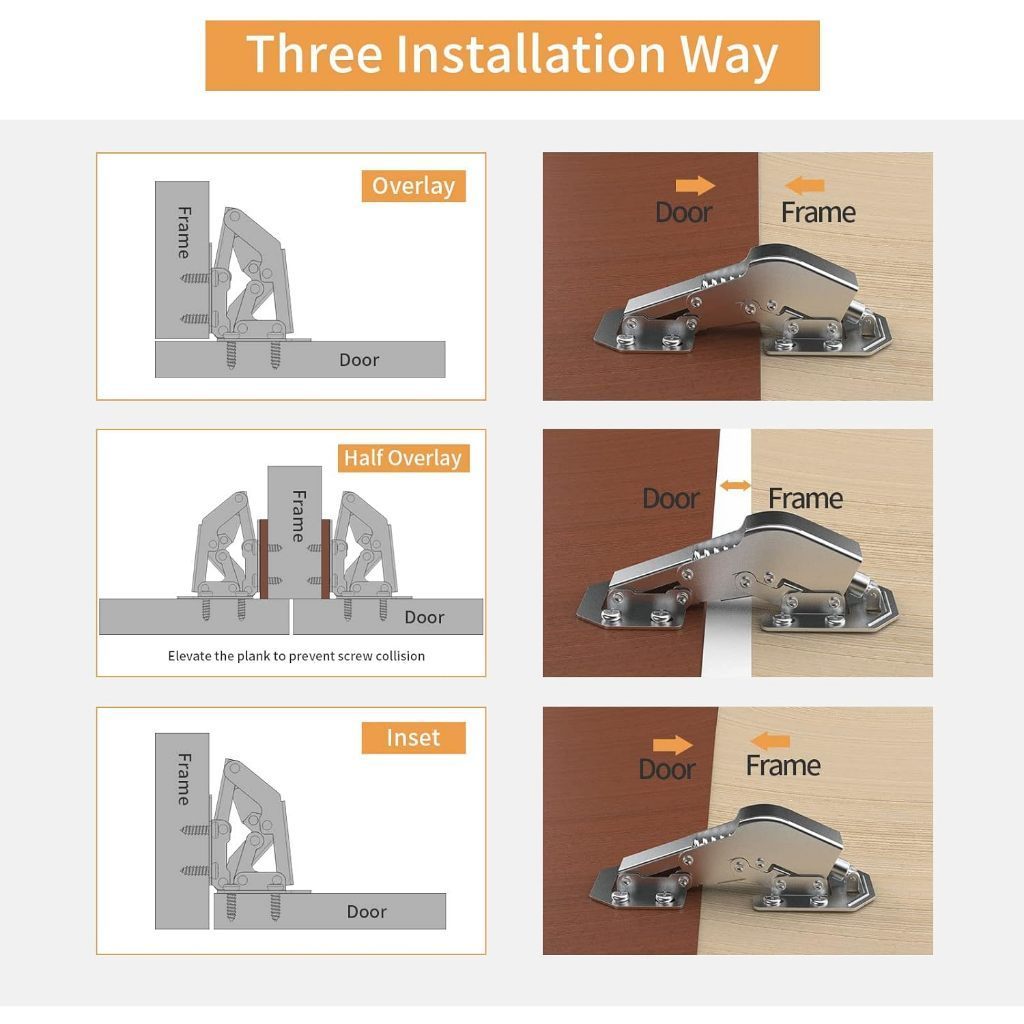 Three Installation Way

Overlay

Frame

Door

Door

Frame

Half Overlay

Frame

Door

Elevate the plank to prevent screw collision

Door

Frame

Inset

Frame

Door

Door

Frame