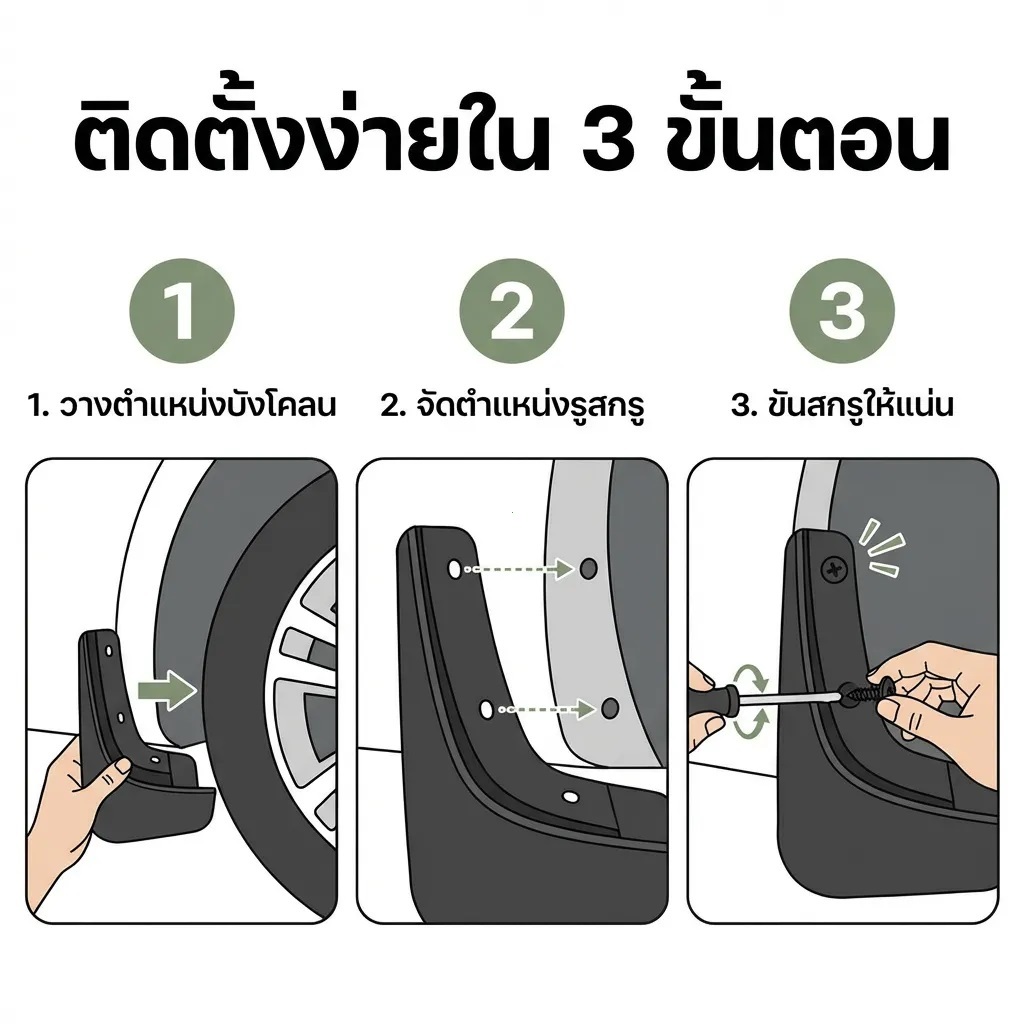 ติดตั้งง่ายใน 3 ขั้นตอน

1

2

3

1. วางตำแหน่งบังโคลน

2. จัดตำแหน่งรูสกรู

3. ขันสกรูให้แน่น