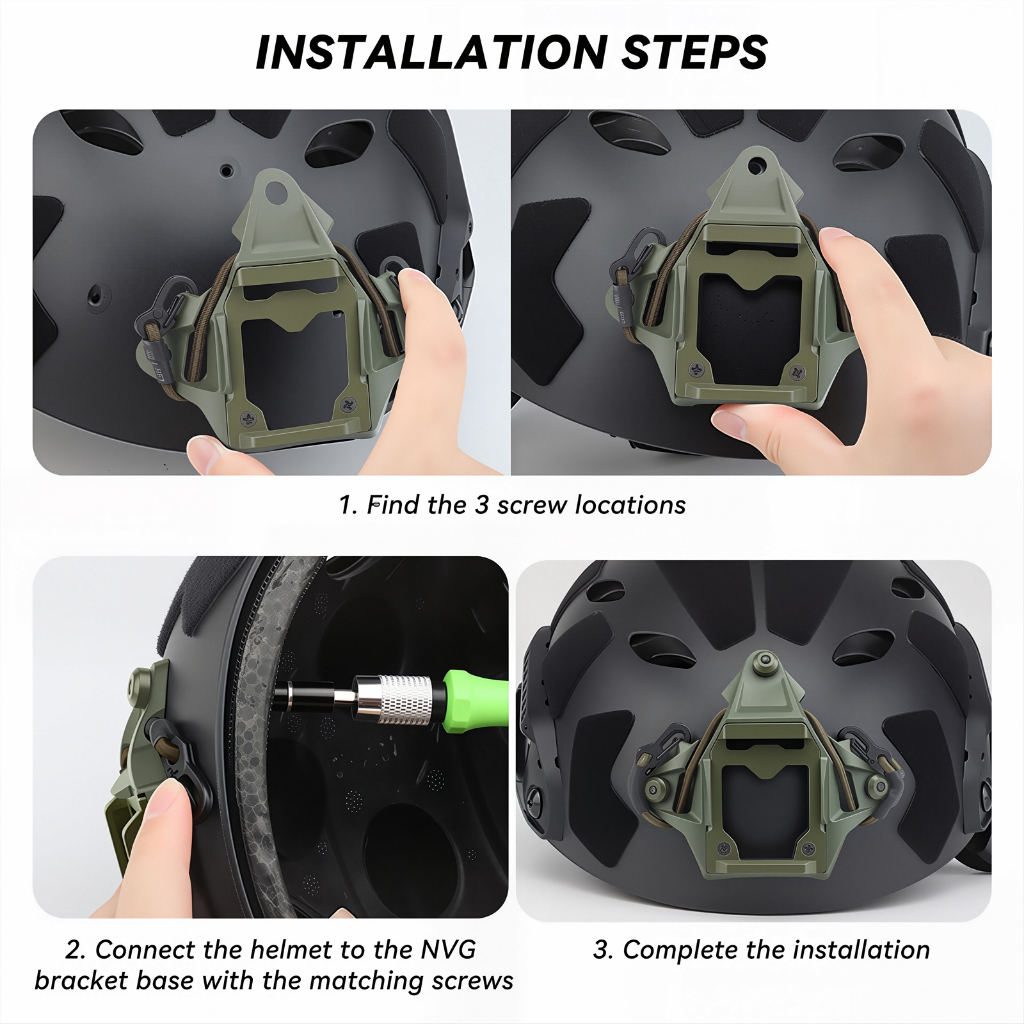 INSTALLATION STEPS

1. Find the 3 screw locations

2. Connect the helmet to the NVG bracket base with the matching screws

3. Complete the installation