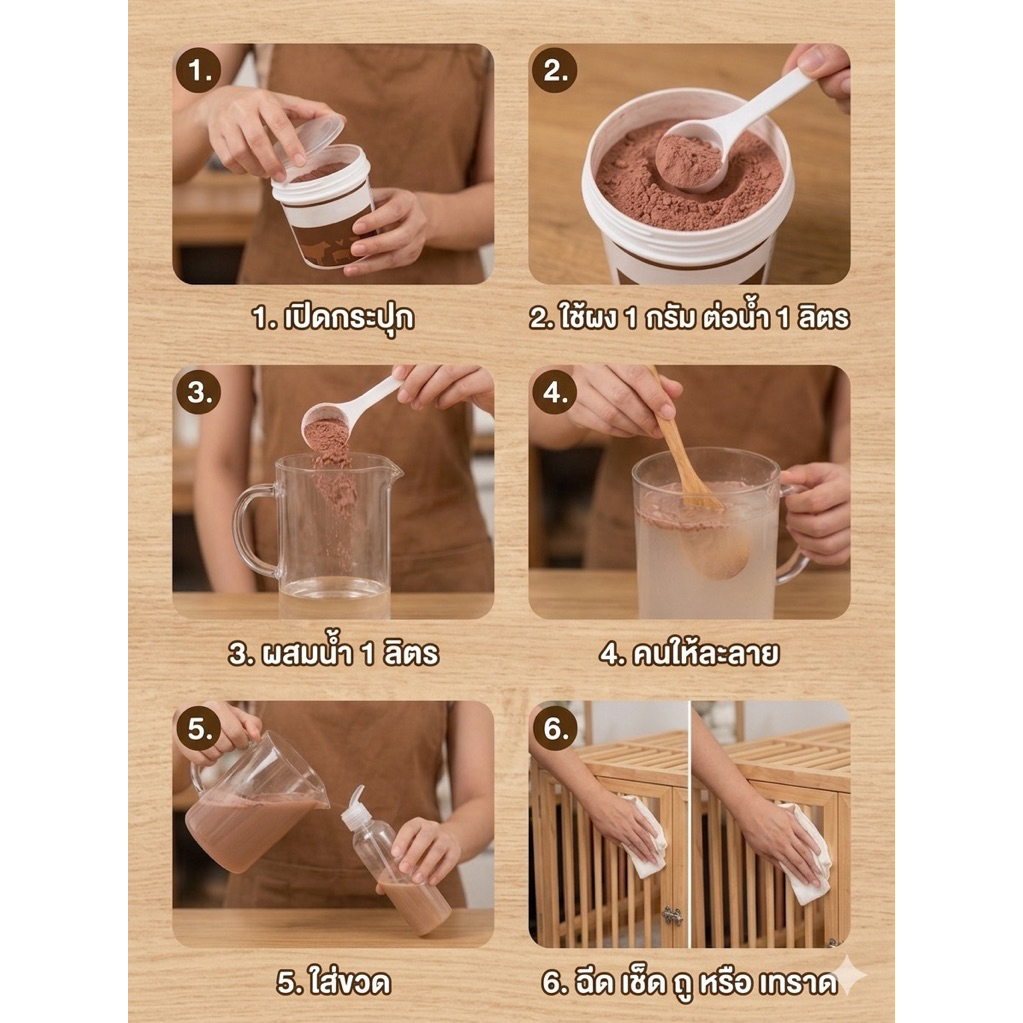 1.

1. เปิดกระปุก

2.

2. ใช้ผง 1 กรัม ต่อน้ำ 1 ลิตร

3.

3. ผสมน้ำ 1 ลิตร

4.

4. คนให้ละลาย

5.

5. ใส่ขวด

6.

6. ฉีด เช็ด ถู หรือ เทราด