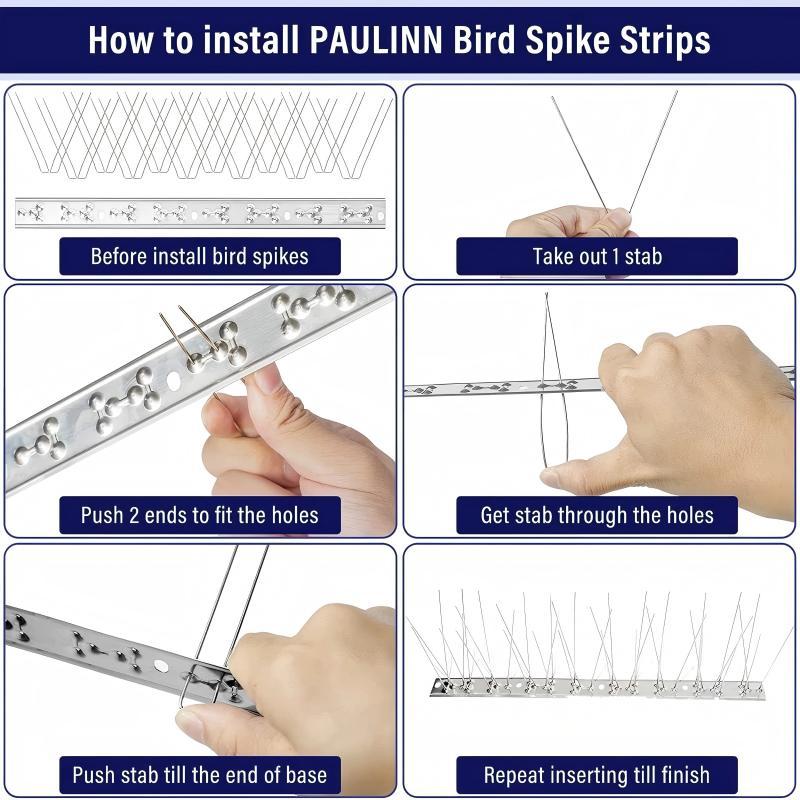 How to install PAULINN Bird Spike Strips

Before install bird spikes

Take out 1 stab

Push 2 ends to fit the holes

Get stab through the holes

Push stab till the end of base

Repeat inserting till finish