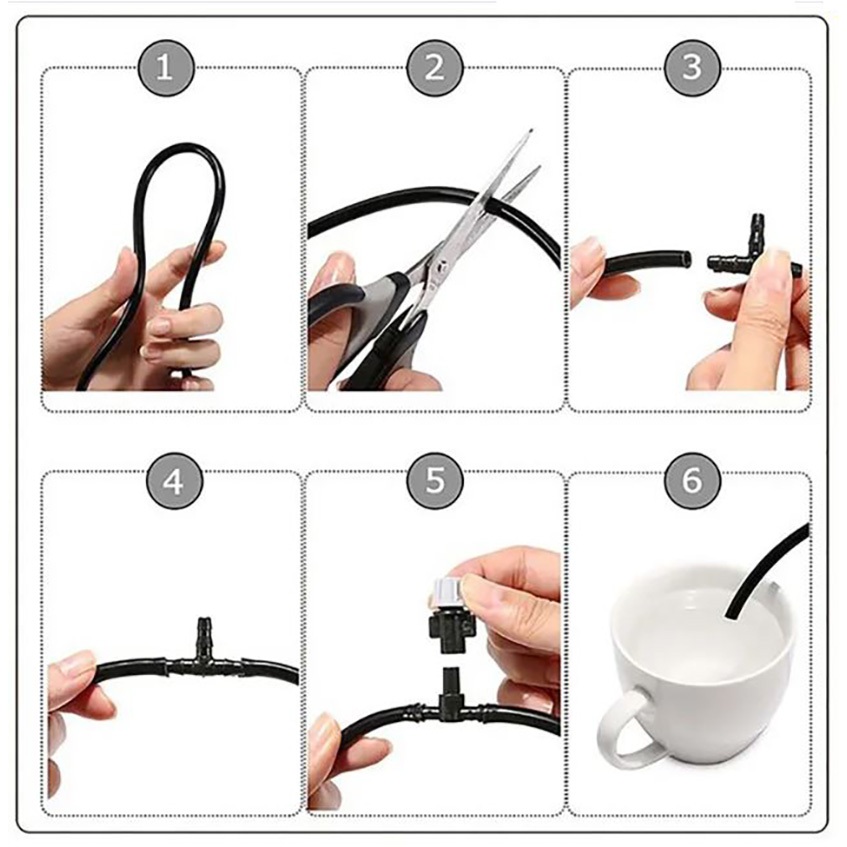 1

2

3

4

5

6