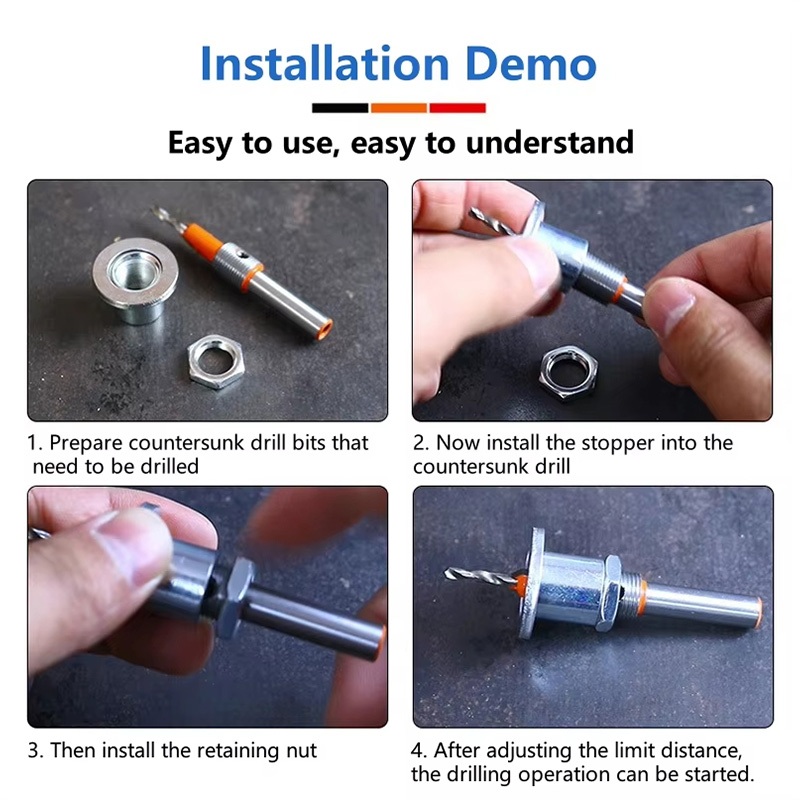 Installation Demo

Easy to use, easy to understand

1. Prepare countersunk drill bits that need to be drilled

2. Now install the stopper into the countersunk drill

3. Then install the retaining nut

4. After adjusting the limit distance, the drilling operation can be started.