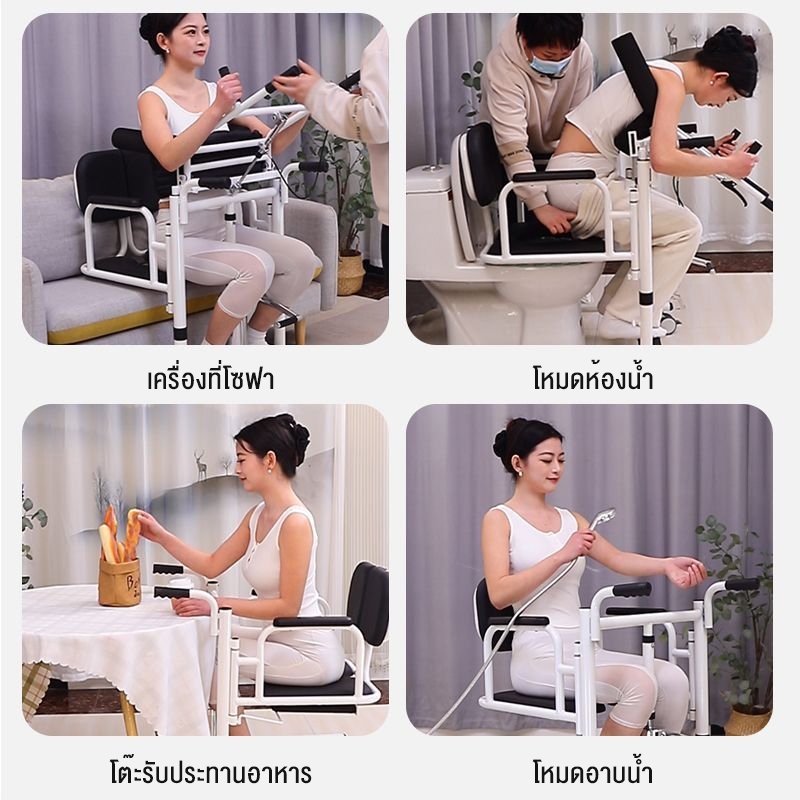 เครื่องที่โซฟา

โหมดห้องน้ำ

โต๊ะรับประทานอาหาร

โหมดอาบน้ำ