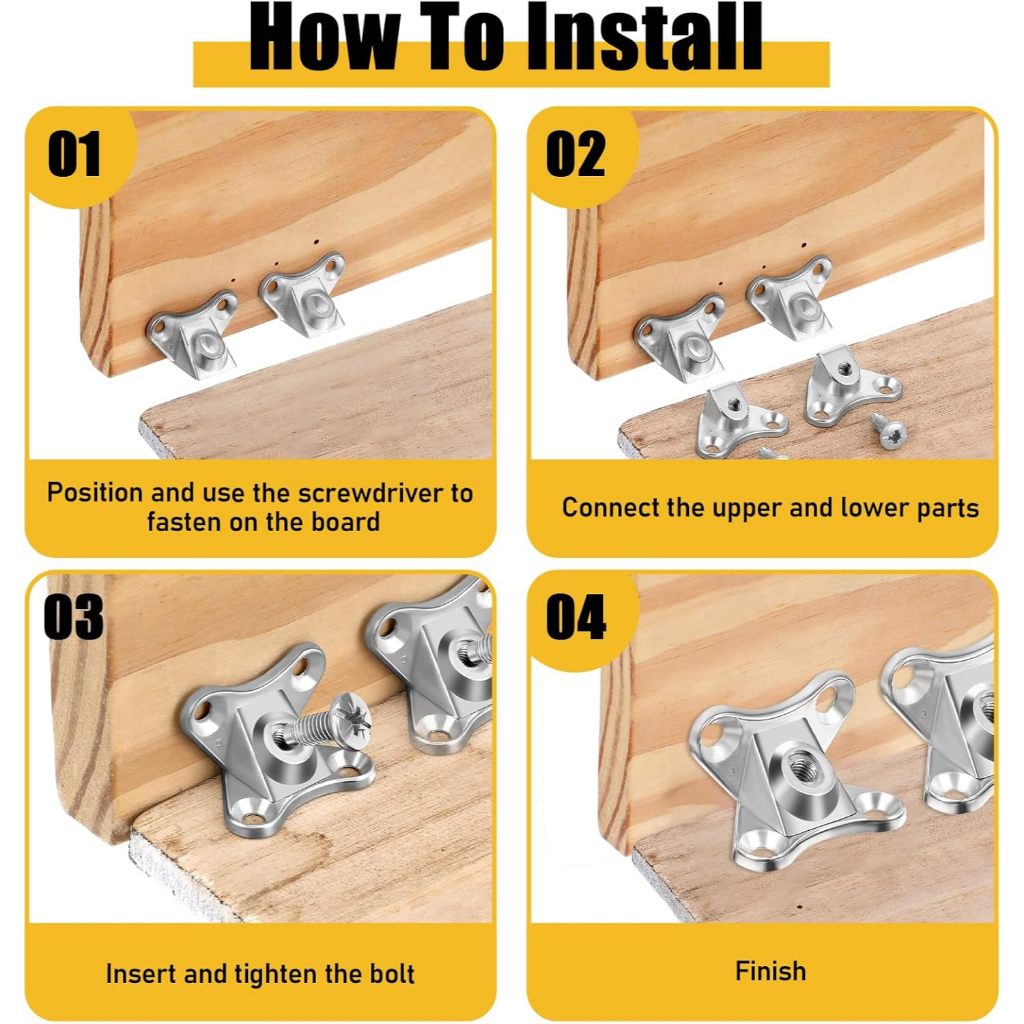 How To Install

01

Position and use the screwdriver to fasten on the board

02

Connect the upper and lower parts

03

Insert and tighten the bolt

04

Finish