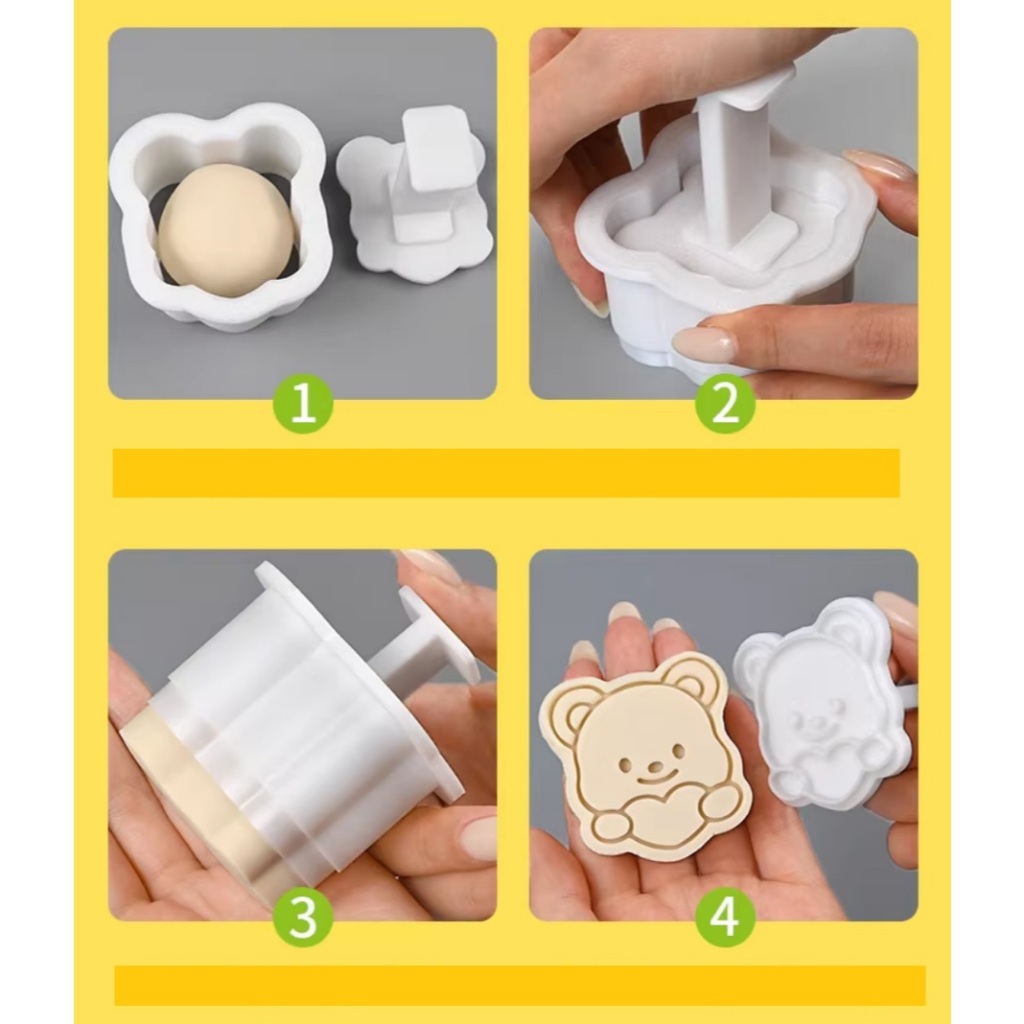 1
2
3
4