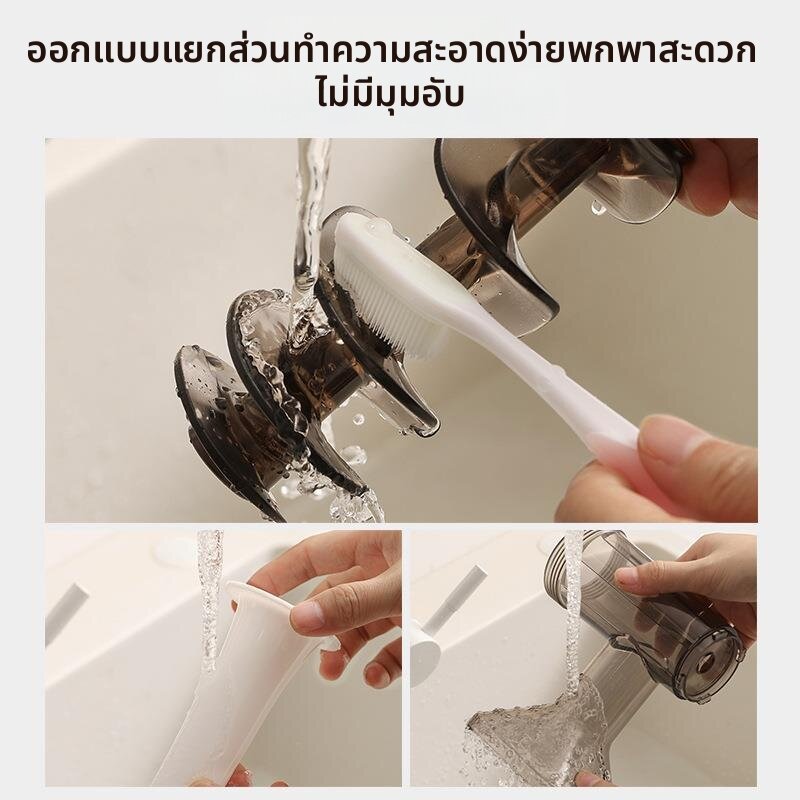 ออกแบบแยกส่วนทำความสะอาดง่ายพกพาสะดวก
ไม่มีมุมอับ