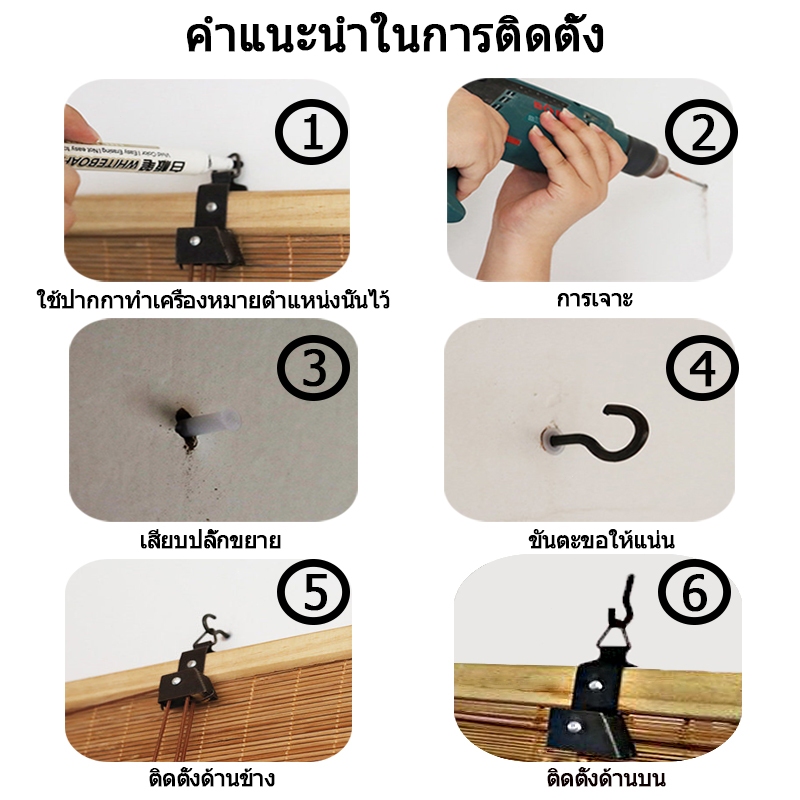 คำแนะนำในการติดตั้ง

1
WHITEBOARD

ใช้ปากกาทำเครื่องหมายตำแหน่งนั้นไว้

2

การเจาะ

3

เสียบปลั๊กขยาย

4

ขันตะขอให้แน่น

5

ติดตั้งด้านข้าง

6

ติดตั้งด้านบน