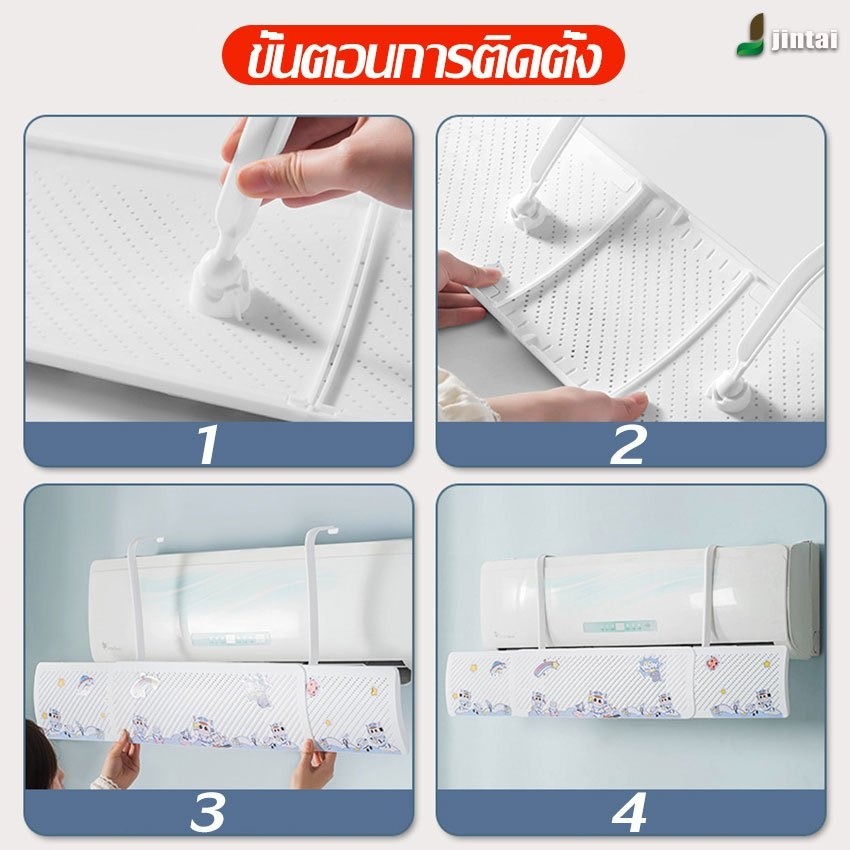 ขั้นตอนการติดตั้ง

jintai

1

2

3

4