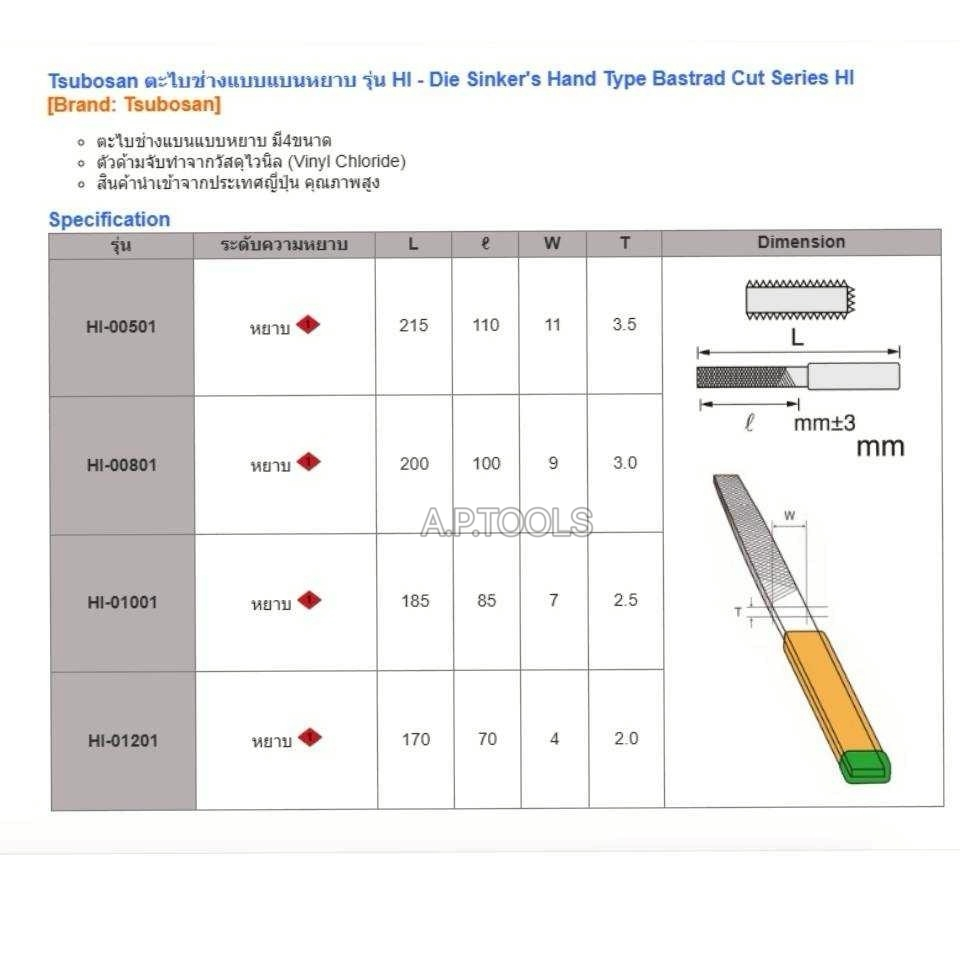 Tsubosan ตะไบช่างแบบแบนหยาบ รุ่น HI - Die Sinker's Hand Type Bastrad Cut Series HI
[Brand: Tsubosan]

- ตะไบช่างแบนแบบหยาบ มี4ขนาด
- ตัวด้ามจับทำจากวัสดุไวนิล (Vinyl Chloride)
- สินค้านำเข้าจากประเทศญี่ปุ่น คุณภาพสูง

Specification

| รุ่น | ระดับความหยาบ | L | ℓ | W | T | Dimension |
|---|---|---|---|---|---|---|
| HI-00501 | หยาบ 1 | 215 | 110 | 11 | 3.5 | L ℓ mm±3 mm W T |
| HI-00801 | หยาบ 1 | 200 | 100 | 9 | 3.0 | |
| HI-01001 | หยาบ 1 | 185 | 85 | 7 | 2.5 | |
| HI-01201 | หยาบ 1 | 170 | 70 | 4 | 2.0 | |

A.P.TOOLS