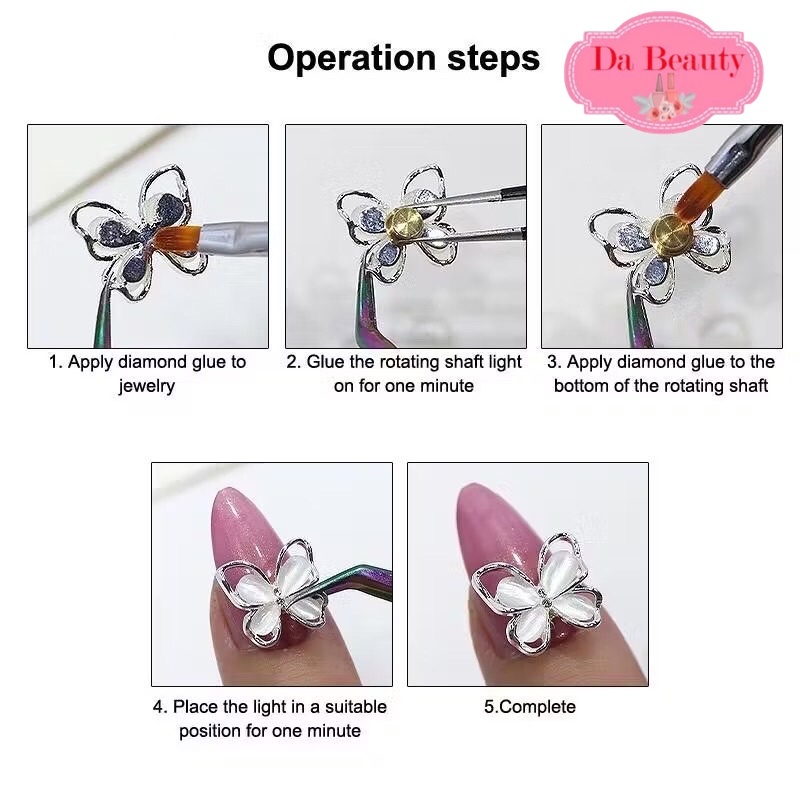 Operation steps

Da Beauty

1. Apply diamond glue to jewelry

2. Glue the rotating shaft light on for one minute

3. Apply diamond glue to the bottom of the rotating shaft

4. Place the light in a suitable position for one minute

5.Complete