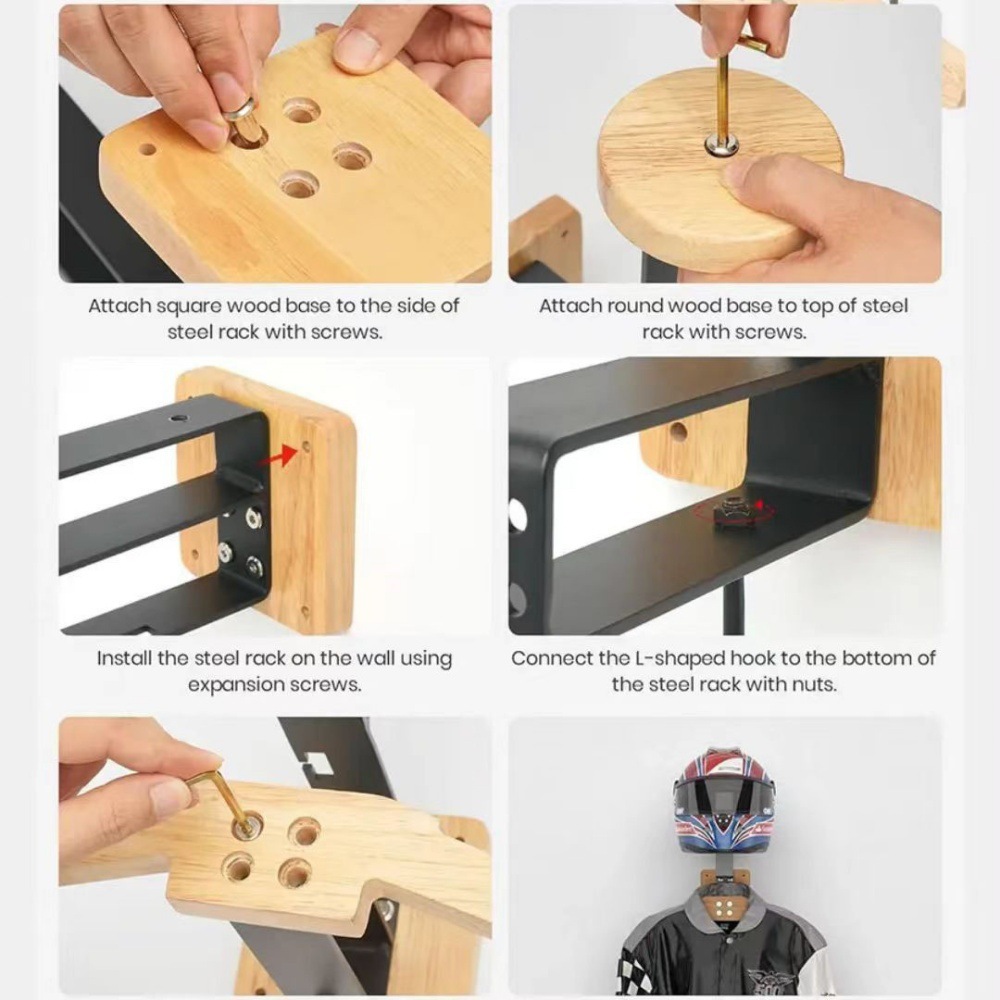 Attach square wood base to the side of steel rack with screws.

Attach round wood base to top of steel rack with screws.

Install the steel rack on the wall using expansion screws.

Connect the L-shaped hook to the bottom of the steel rack with nuts.