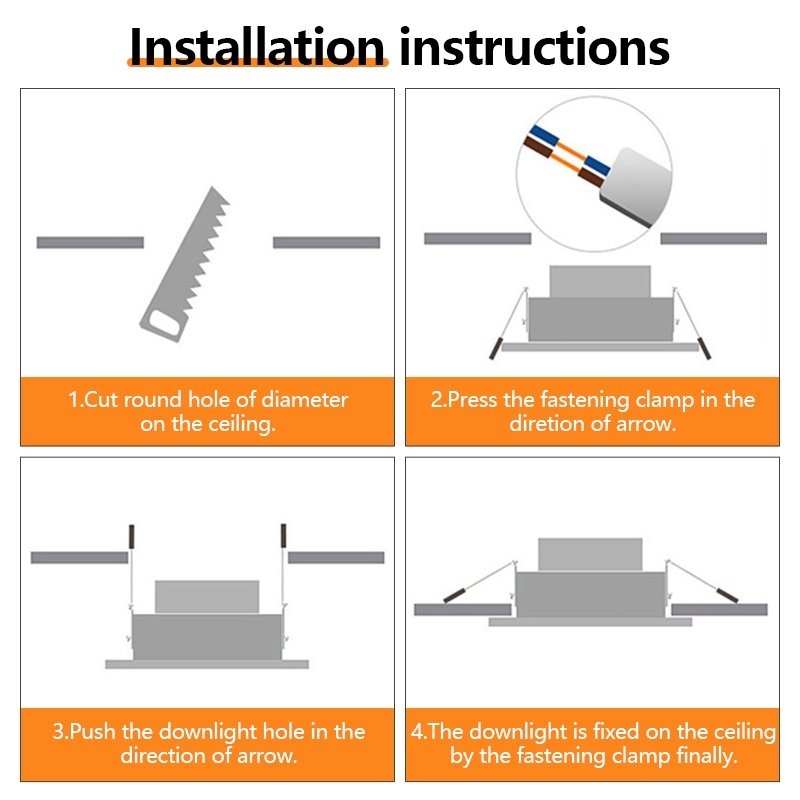 Installation instructions

1.Cut round hole of diameter on the ceiling.

2.Press the fastening clamp in the diretion of arrow.

3.Push the downlight hole in the direction of arrow.

4.The downlight is fixed on the ceiling by the fastening clamp finally.