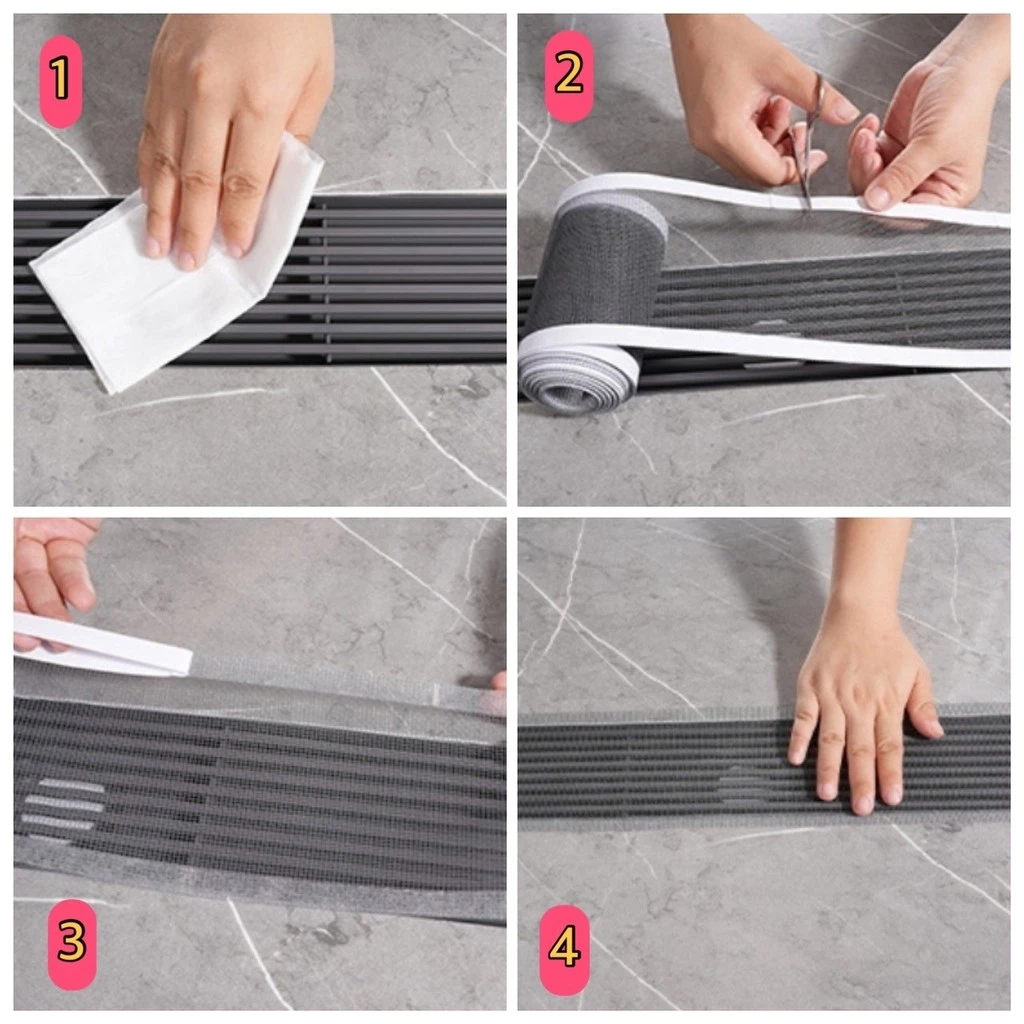 1

2

3

4