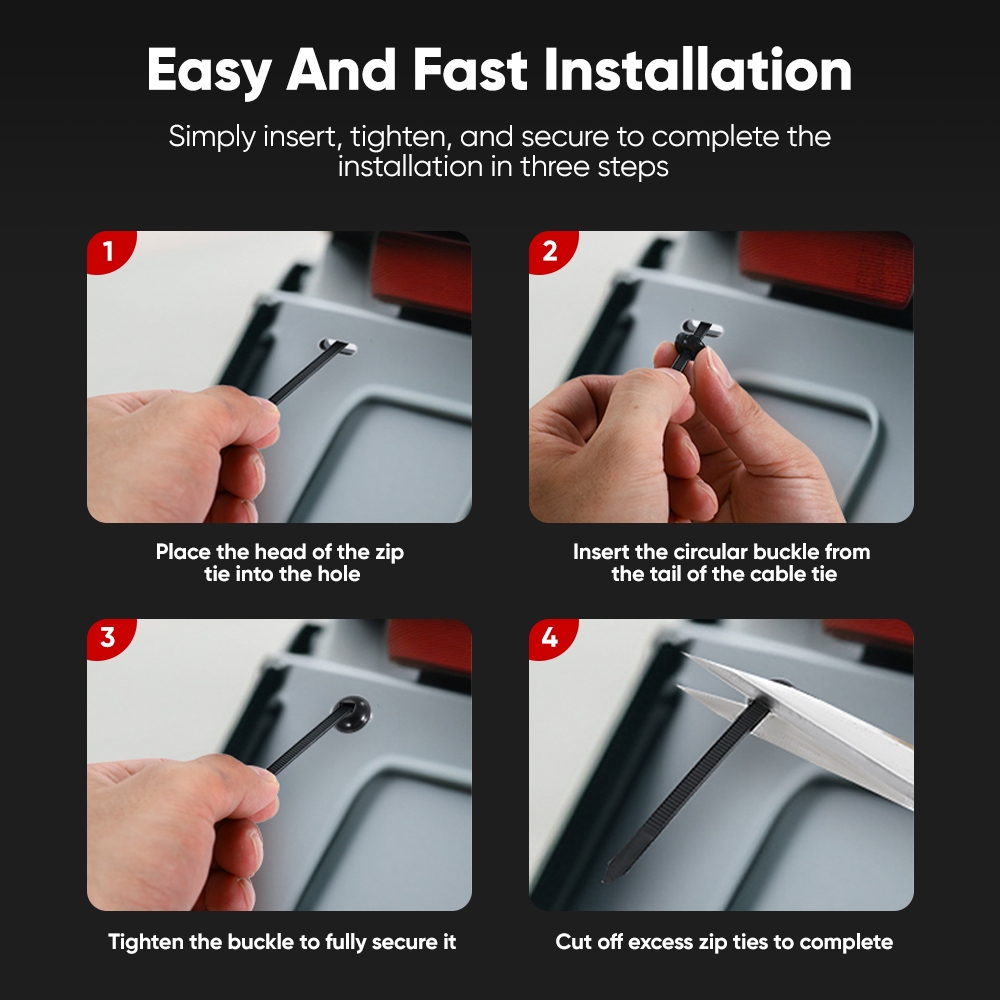 Easy And Fast Installation

Simply insert, tighten, and secure to complete the installation in three steps

1

Place the head of the zip tie into the hole

2

Insert the circular buckle from the tail of the cable tie

3

Tighten the buckle to fully secure it

4

Cut off excess zip ties to complete