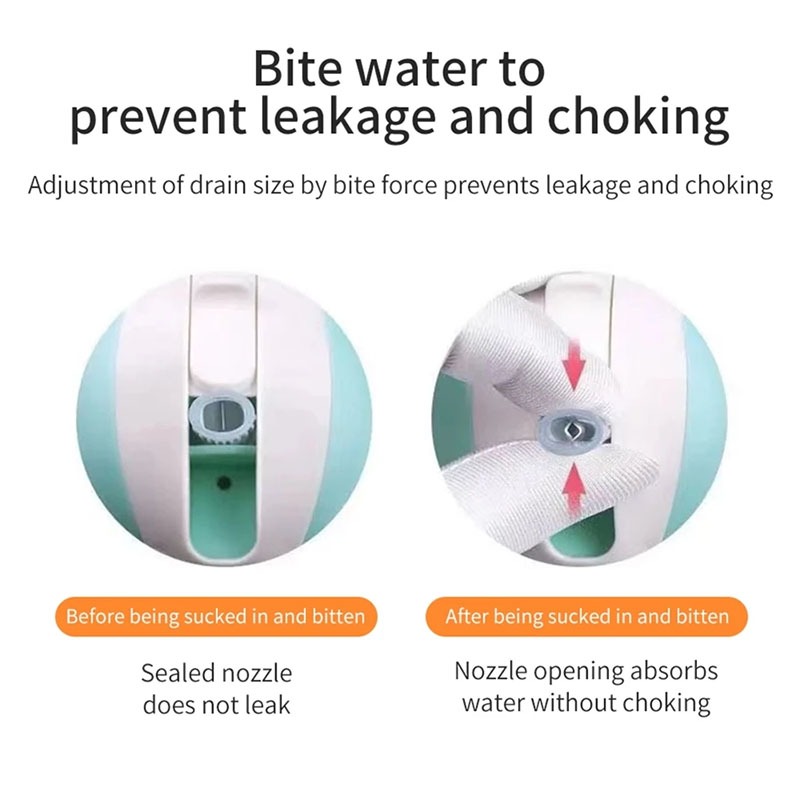 Bite water to prevent leakage and choking

Adjustment of drain size by bite force prevents leakage and choking

Before being sucked in and bitten

Sealed nozzle does not leak

After being sucked in and bitten

Nozzle opening absorbs water without choking