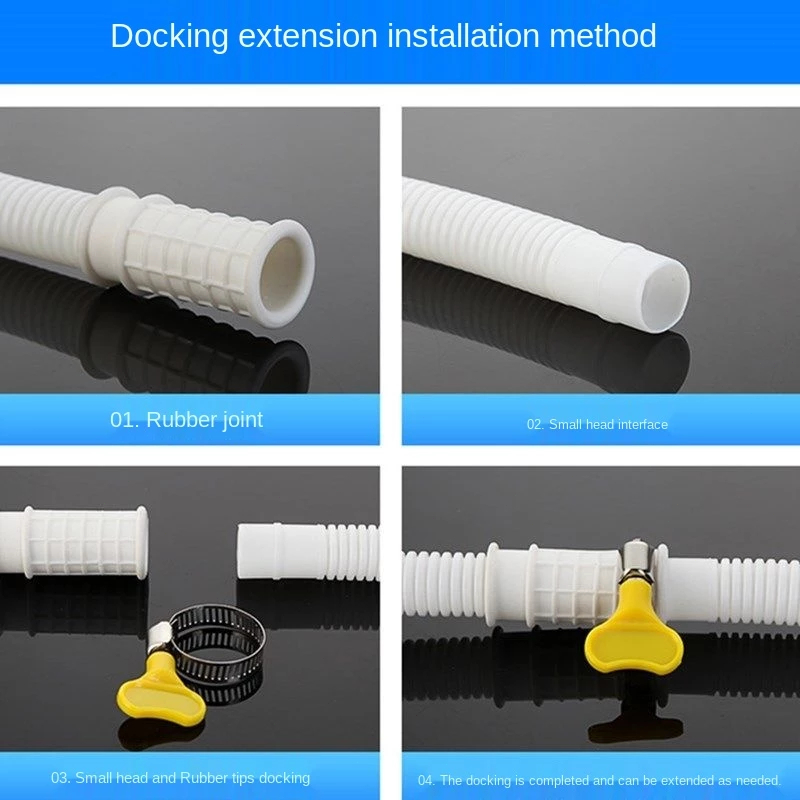 Docking extension installation method

01. Rubber joint

02. Small head interface

03. Small head and Rubber tips docking

04. The docking is completed and can be extended as needed.