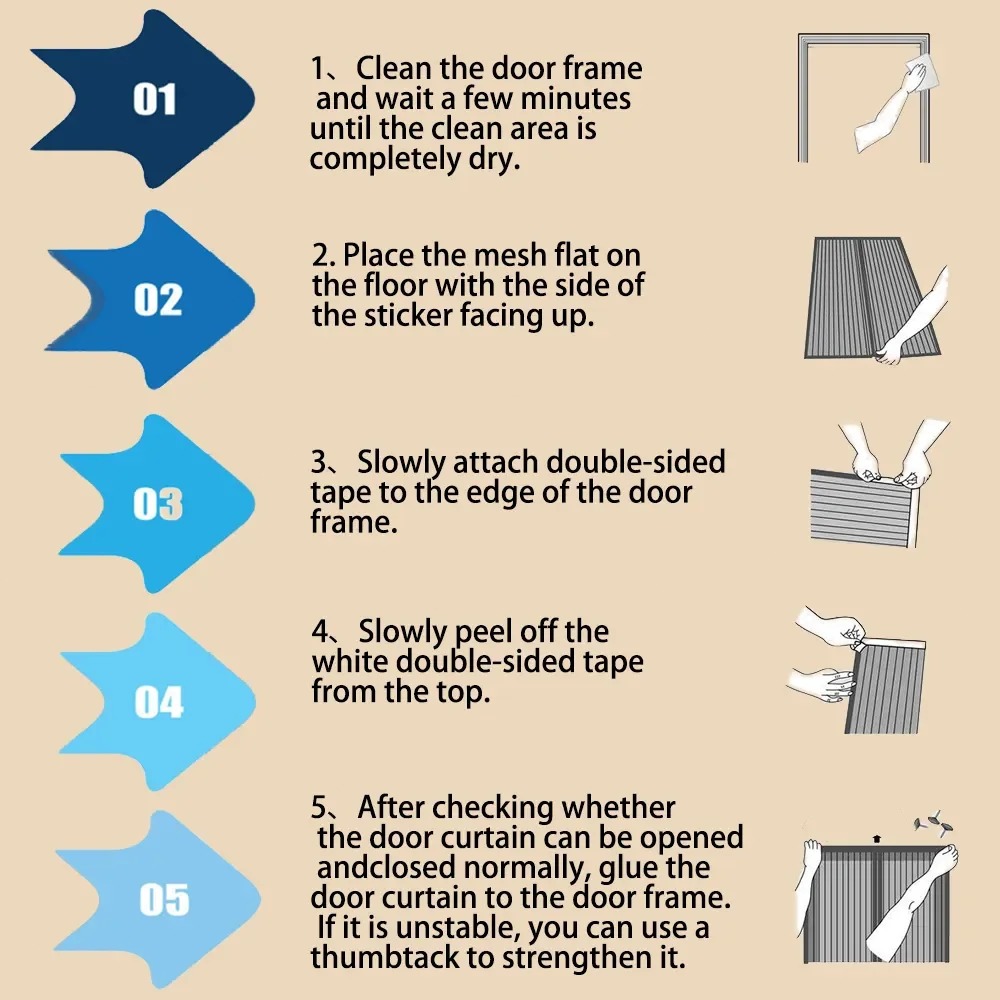 01

1、Clean the door frame and wait a few minutes until the clean area is completely dry.

02

2. Place the mesh flat on the floor with the side of the sticker facing up.

03

3、Slowly attach double-sided tape to the edge of the door frame.

04

4、Slowly peel off the white double-sided tape from the top.

05

5、After checking whether the door curtain can be opened andclosed normally, glue the door curtain to the door frame. If it is unstable, you can use a thumbtack to strengthen it.