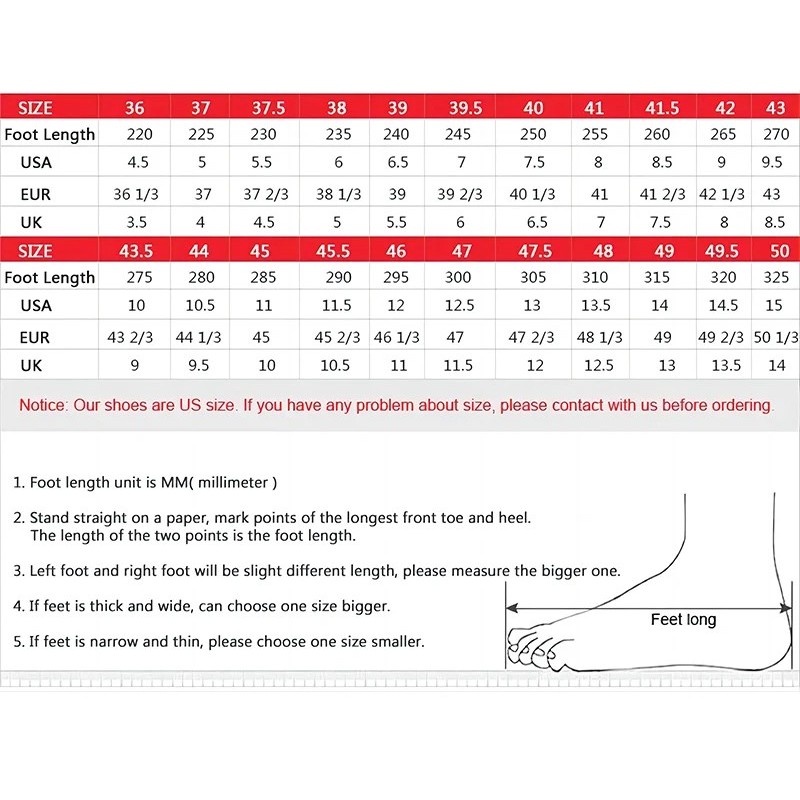 | SIZE | 36 | 37 | 37.5 | 38 | 39 | 39.5 | 40 | 41 | 41.5 | 42 | 43 |
|---|---|---|---|---|---|---|---|---|---|---|---|
| Foot Length | 220 | 225 | 230 | 235 | 240 | 245 | 250 | 255 | 260 | 265 | 270 |
| USA | 4.5 | 5 | 5.5 | 6 | 6.5 | 7 | 7.5 | 8 | 8.5 | 9 | 9.5 |
| EUR | 36 1/3 | 37 | 37 2/3 | 38 1/3 | 39 | 39 2/3 | 40 1/3 | 41 | 41 2/3 | 42 1/3 | 43 |
| UK | 3.5 | 4 | 4.5 | 5 | 5.5 | 6 | 6.5 | 7 | 7.5 | 8 | 8.5 |

| SIZE | 43.5 | 44 | 45 | 45.5 | 46 | 47 | 47.5 | 48 | 49 | 49.5 | 50 |
|---|---|---|---|---|---|---|---|---|---|---|---|
| Foot Length | 275 | 280 | 285 | 290 | 295 | 300 | 305 | 310 | 315 | 320 | 325 |
| USA | 10 | 10.5 | 11 | 11.5 | 12 | 12.5 | 13 | 13.5 | 14 | 14.5 | 15 |
| EUR | 43 2/3 | 44 1/3 | 45 | 45 2/3 | 46 1/3 | 47 | 47 2/3 | 48 1/3 | 49 | 49 2/3 | 50 1/3 |
| UK | 9 | 9.5 | 10 | 10.5 | 11 | 11.5 | 12 | 12.5 | 13 | 13.5 | 14 |

Notice: Our shoes are US size. If you have any problem about size, please contact with us before ordering.

1. Foot length unit is MM( millimeter )

2. Stand straight on a paper, mark points of the longest front toe and heel. The length of the two points is the foot length.

3. Left foot and right foot will be slight different length, please measure the bigger one.

4. If feet is thick and wide, can choose one size bigger.

5. If feet is narrow and thin, please choose one size smaller.

Feet long