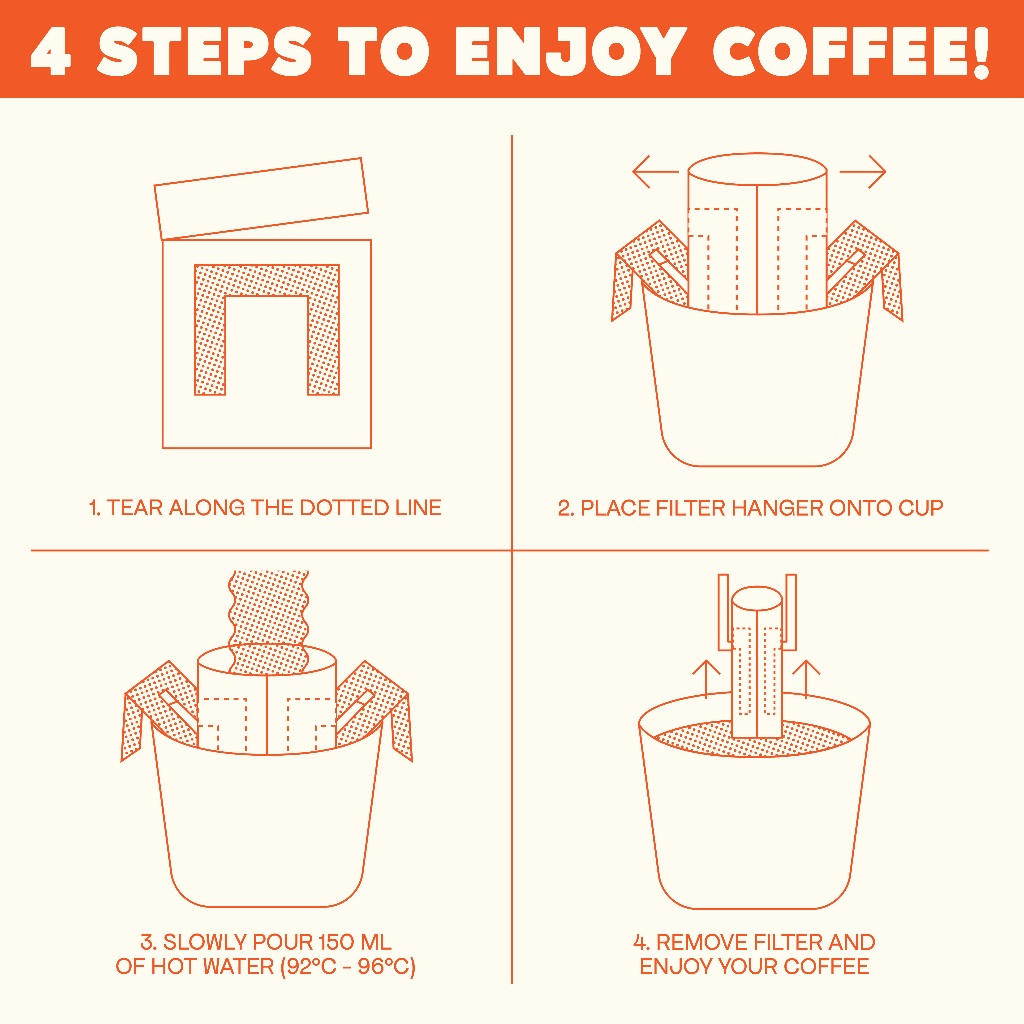 4 STEPS TO ENJOY COFFEE!

1. TEAR ALONG THE DOTTED LINE

2. PLACE FILTER HANGER ONTO CUP

3. SLOWLY POUR 150 ML OF HOT WATER (92°C - 96°C)

4. REMOVE FILTER AND ENJOY YOUR COFFEE