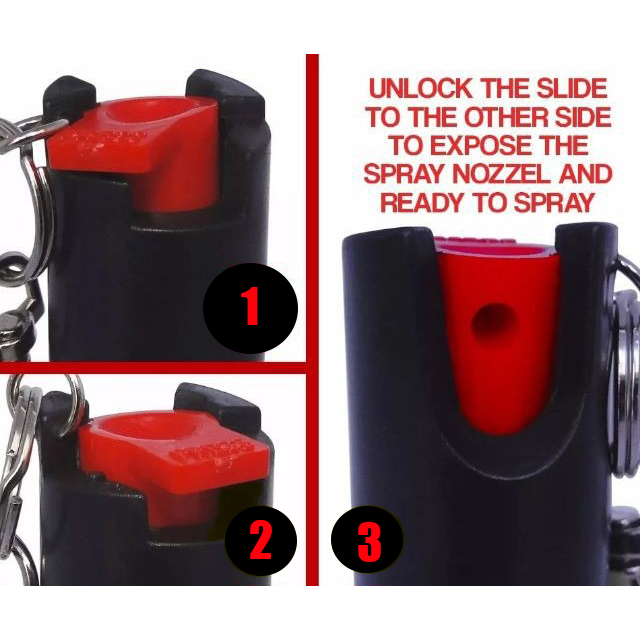 1

2

UNLOCK THE SLIDE TO THE OTHER SIDE TO EXPOSE THE SPRAY NOZZEL AND READY TO SPRAY

3