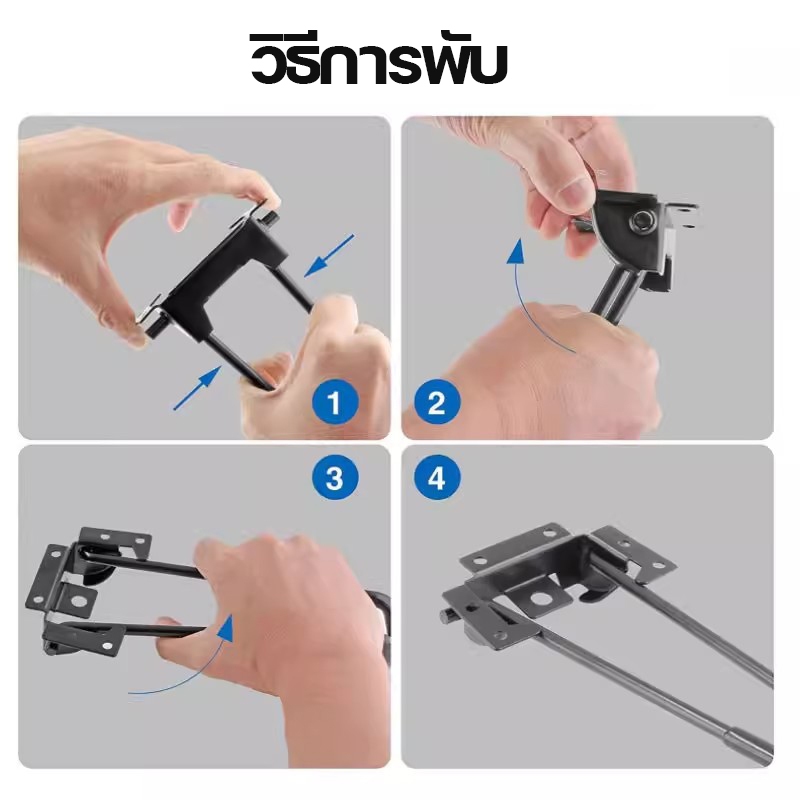 วิธีการพับ

1

2

3

4